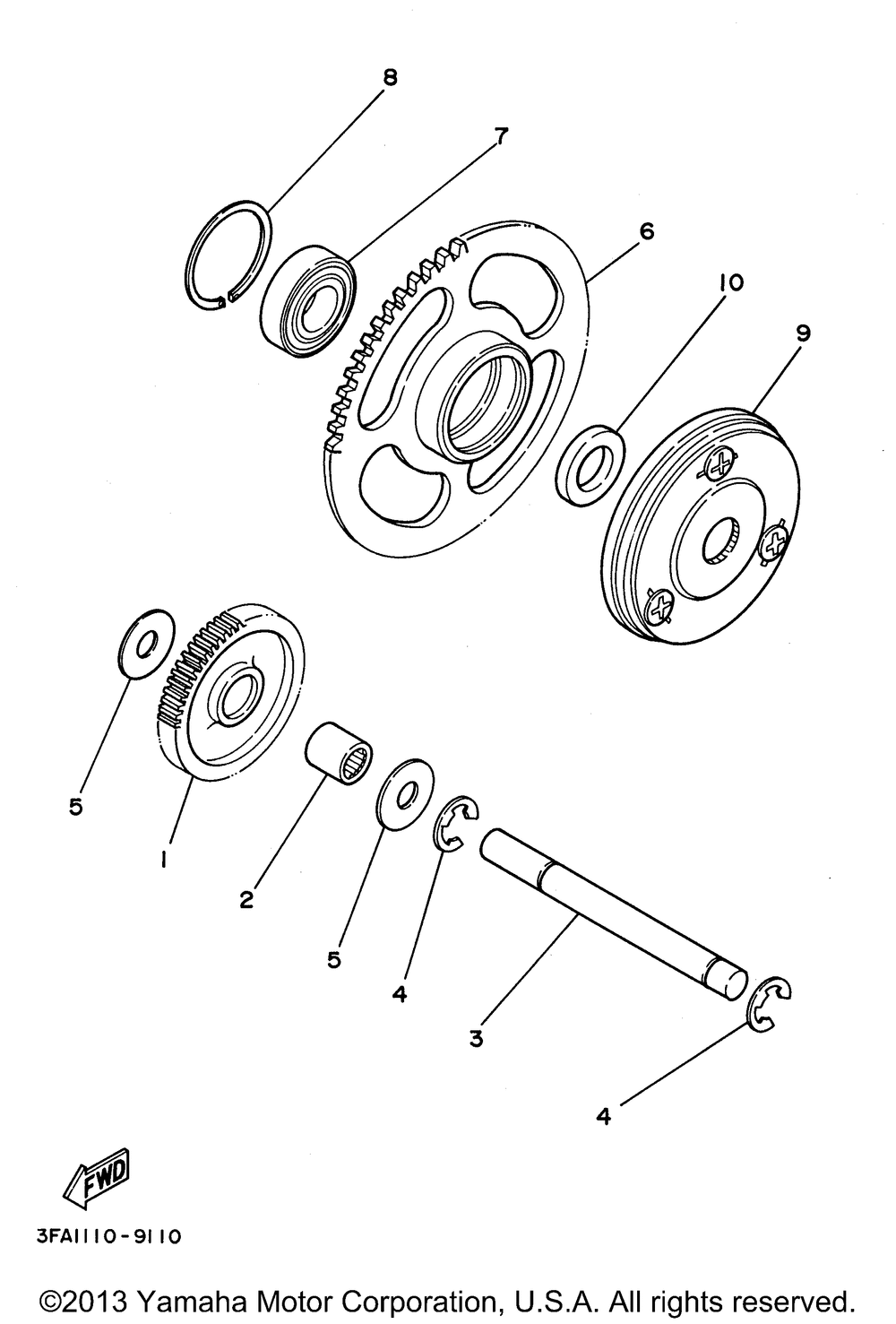 8
7
6
10
9
5
1
2
5
4
3
4
FWD
3FA1110-9110
©2013 Yamaha Motor Corporation, U.S.A. All rights reserved.