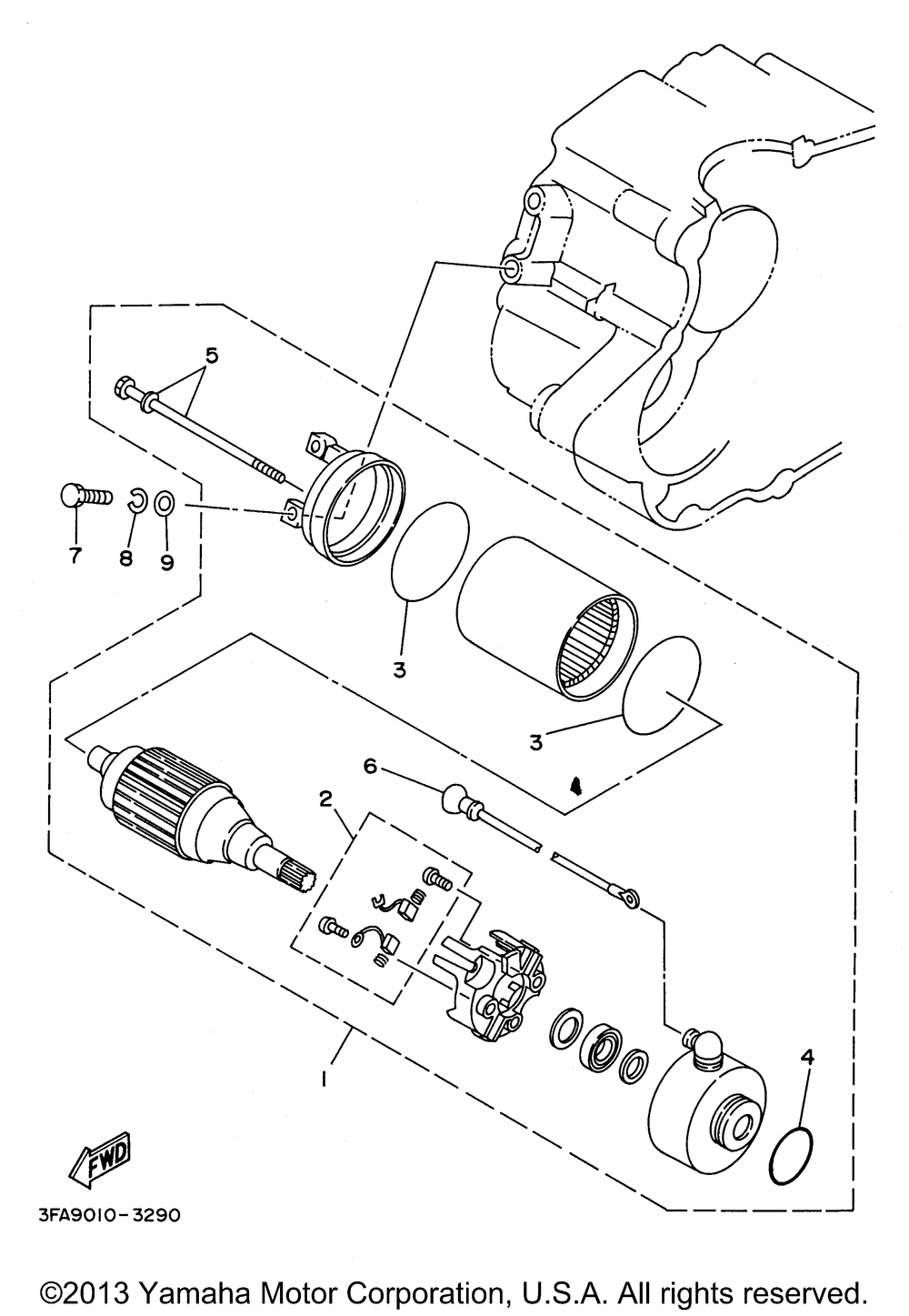 5
7
8
9
3
3
6
2
1
4
FWD
3FA9010-3290
©2013 Yamaha Motor Corporation, U.S.A. All rights reserved.