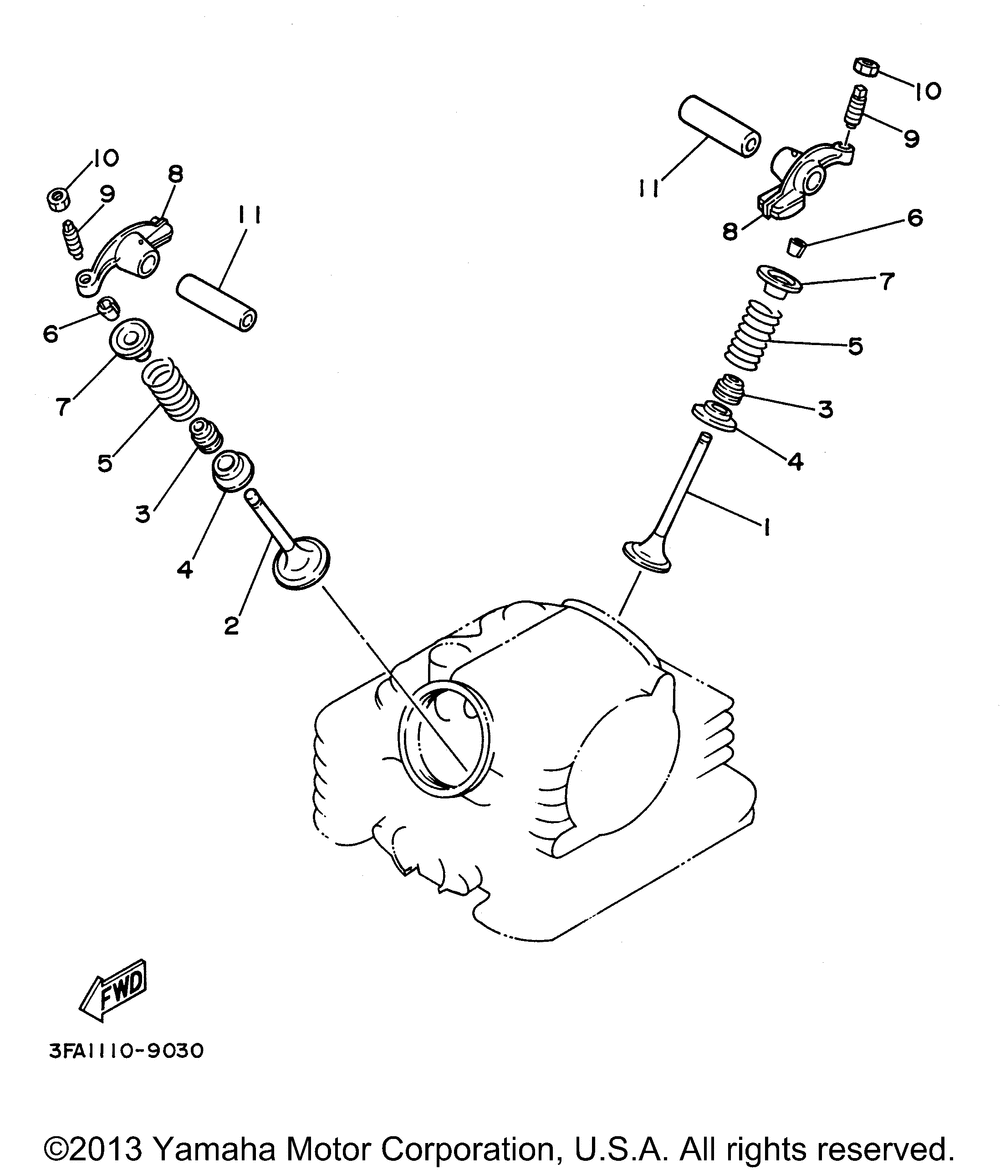 10
9
8
11
6
7
5
3
4
2

10
9
11
8
6
7
5
3
4
1

FWD

3FA1110-9030

©2013 Yamaha Motor Corporation, U.S.A. All rights reserved.