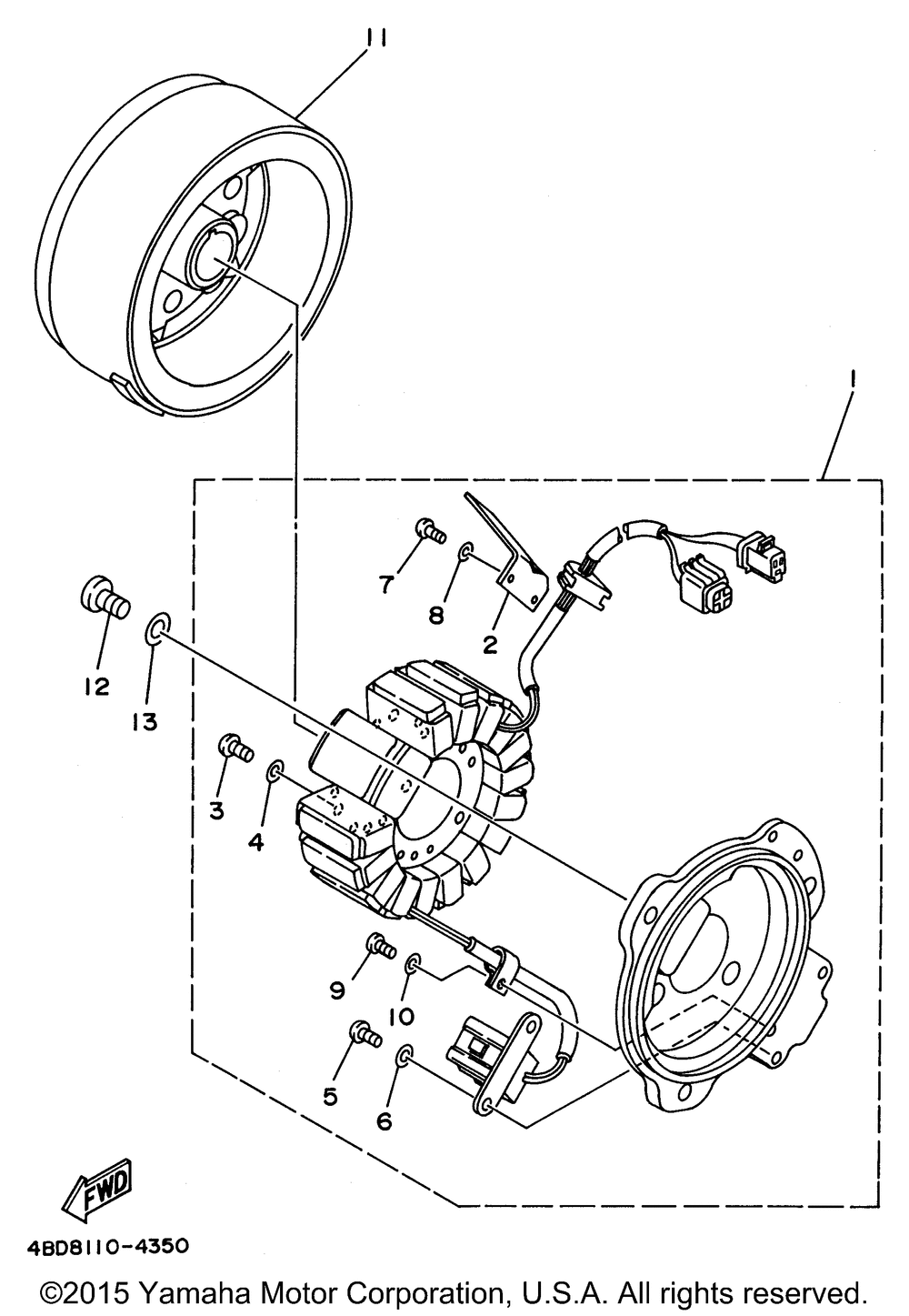 11

1

7

8

2

12

13

3

4

9

10

5

6

FWD

4BD8110-4350

©2015 Yamaha Motor Corporation, U.S.A. All rights reserved.