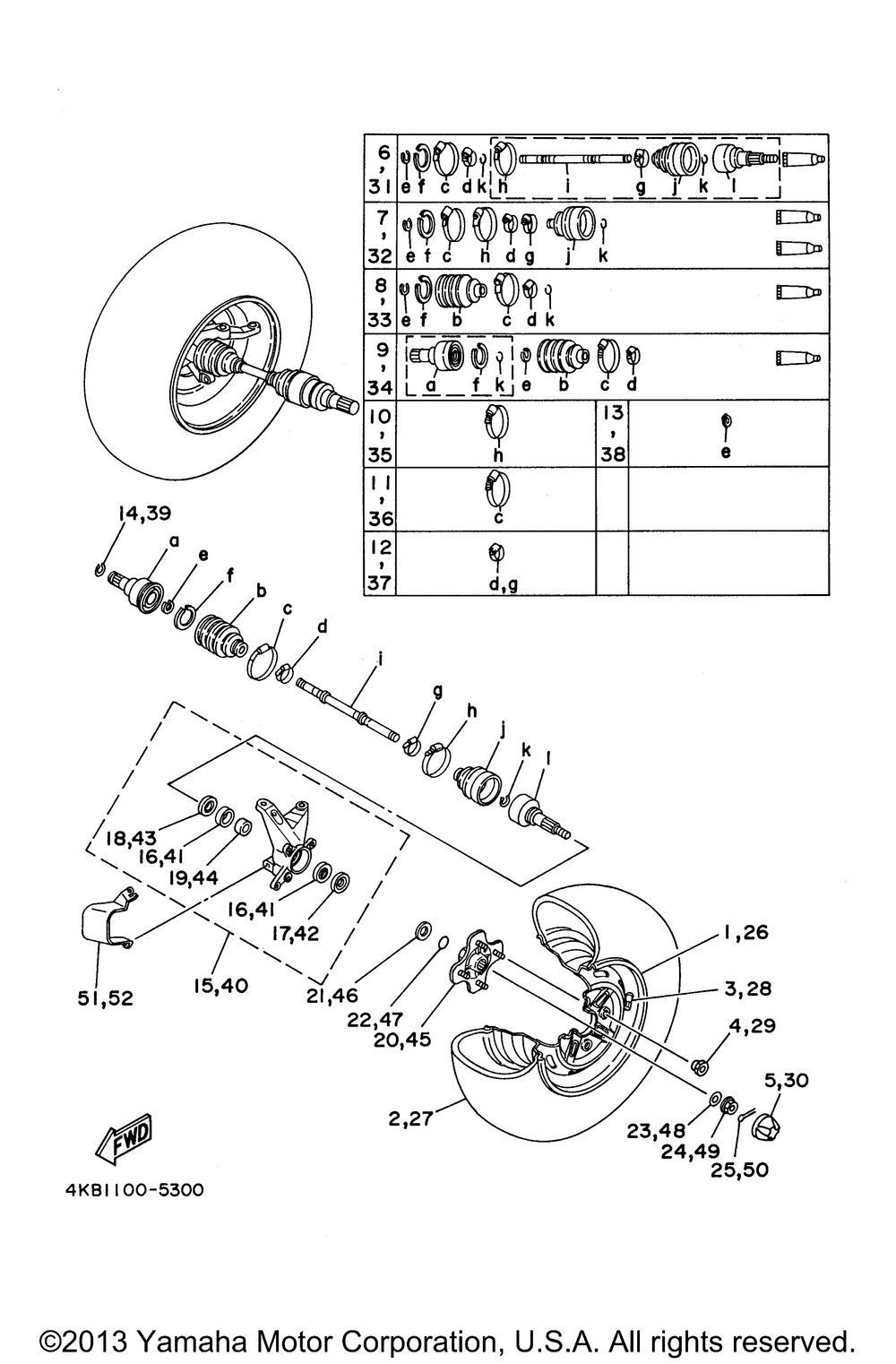 | 6, 31 | e f c d k h i g j k l | | |
|---|---|---|---|
| 7, 32 | e f c h d g j k | | |
| 8, 33 | e f b c d k | | |
| 9, 34 | a f k e b c d | | |
| 10, 35 | h | 13, 38 | e |
| 11, 36 | c | | |
| 12, 37 | d,g | | |

14,39
a
e
f
b
c
d
i
g
h
j
k
l
18,43
16,41
19,44
16,41
17,42
51,52
15,40
21,46
22,47
20,45
1,26
3,28
4,29
5,30
2,27
23,48
24,49
25,50
FWD
4KB1100-5300

©2013 Yamaha Motor Corporation, U.S.A. All rights reserved.