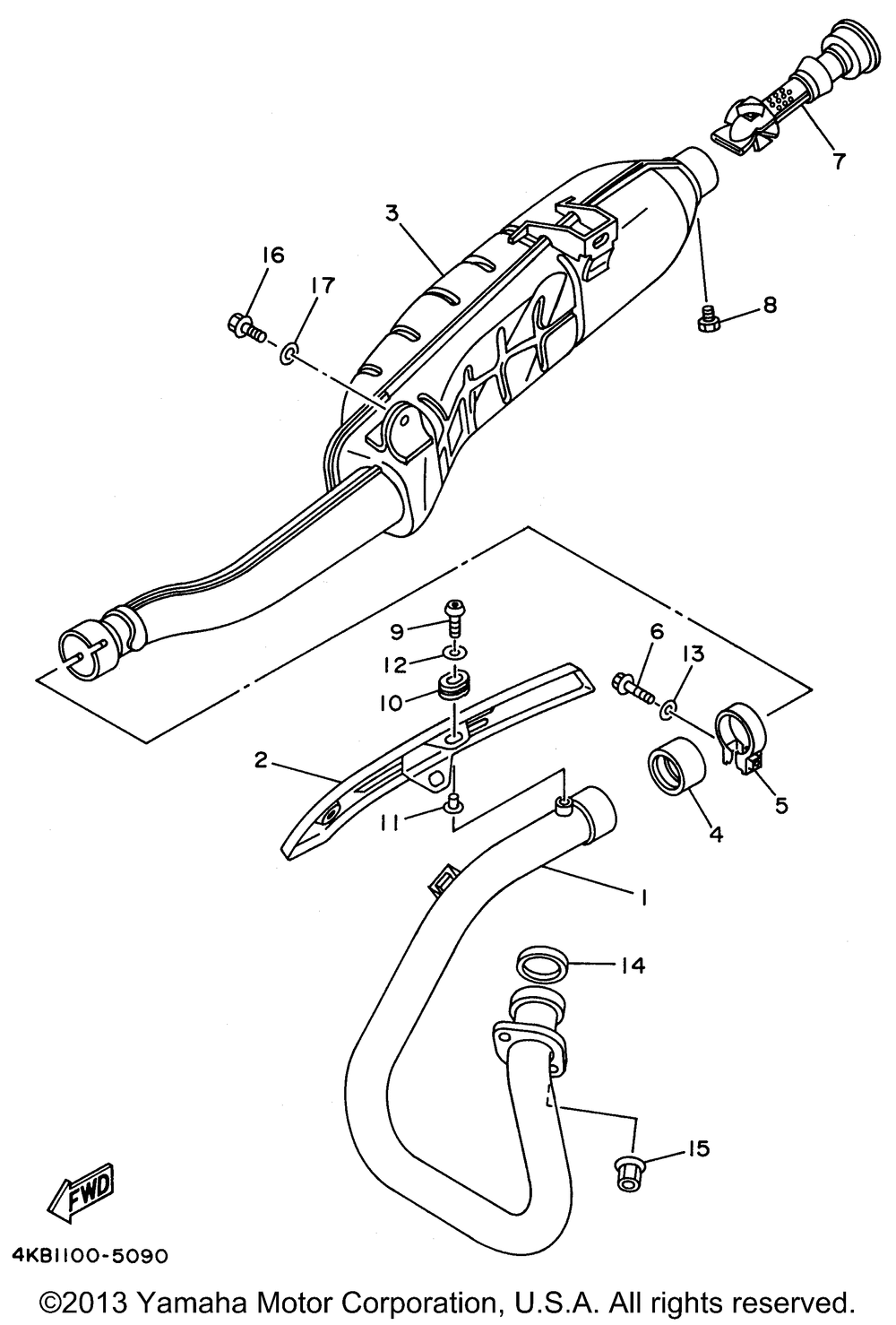 7
3
16
17
8
9
12
10
6
13
2
11
5
4
1
14
15
FWD
4KB1100-5090
©2013 Yamaha Motor Corporation, U.S.A. All rights reserved.