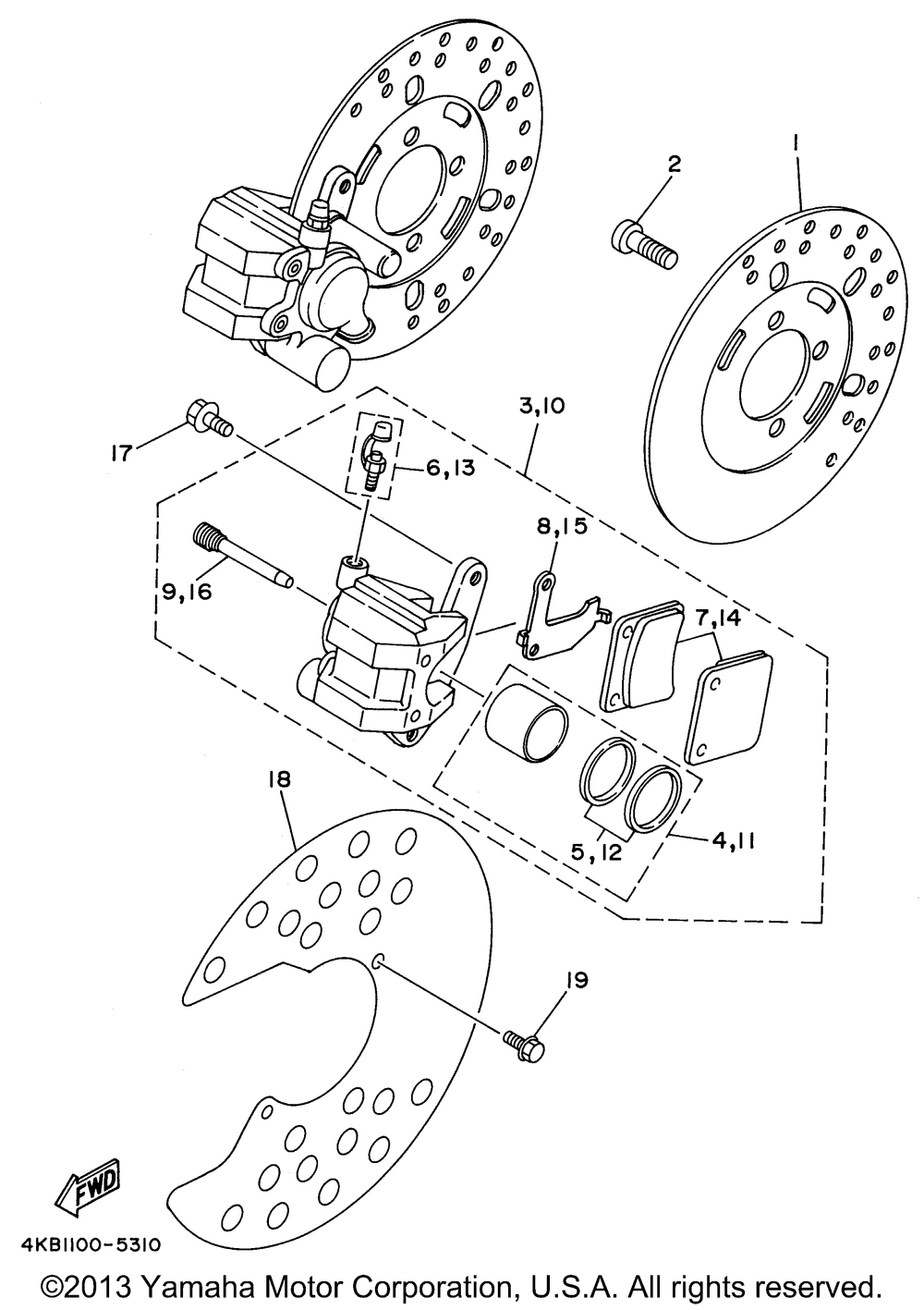 2

1

3,10

17

6,13

8,15

9,16

7,14

18

5,12

4,11

19

FWD

4KB1100-5310

©2013 Yamaha Motor Corporation, U.S.A. All rights reserved.