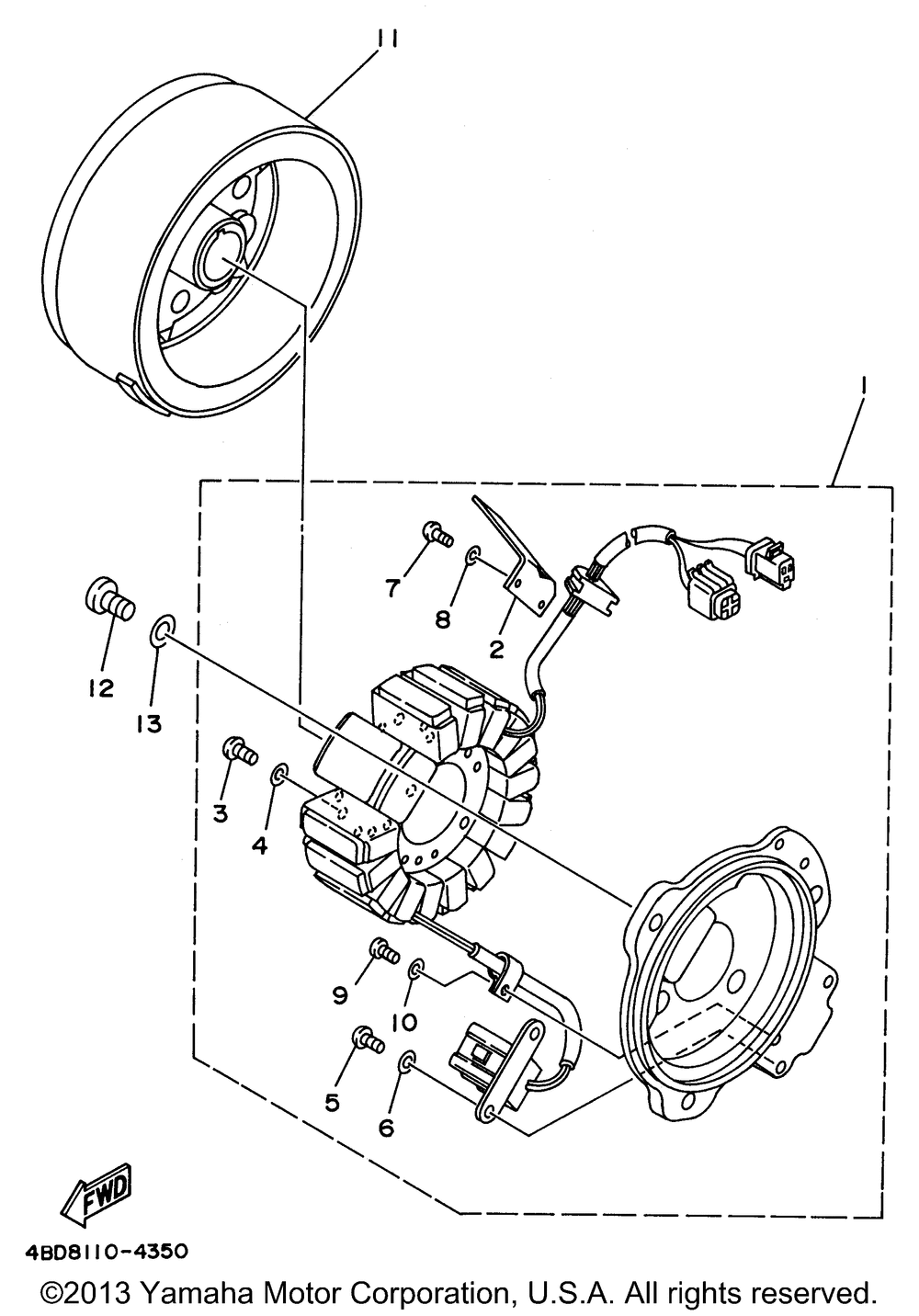 11

1

7

8

2

12

13

3

4

9

10

5

6

FWD

4BD8110-4350

©2013 Yamaha Motor Corporation, U.S.A. All rights reserved.