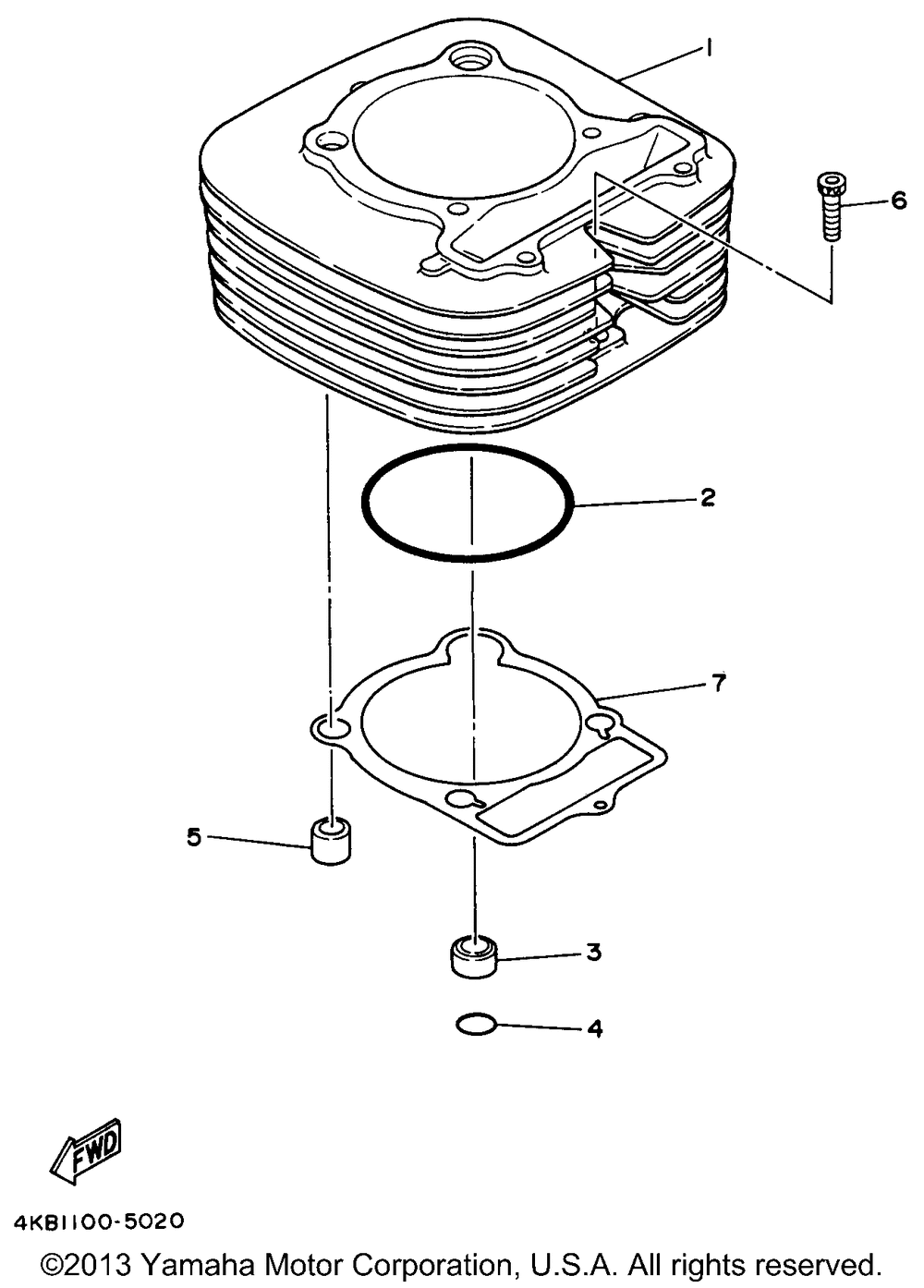 1
6
2
7
5
3
4
FWD
4KB1100-5020
©2013 Yamaha Motor Corporation, U.S.A. All rights reserved.