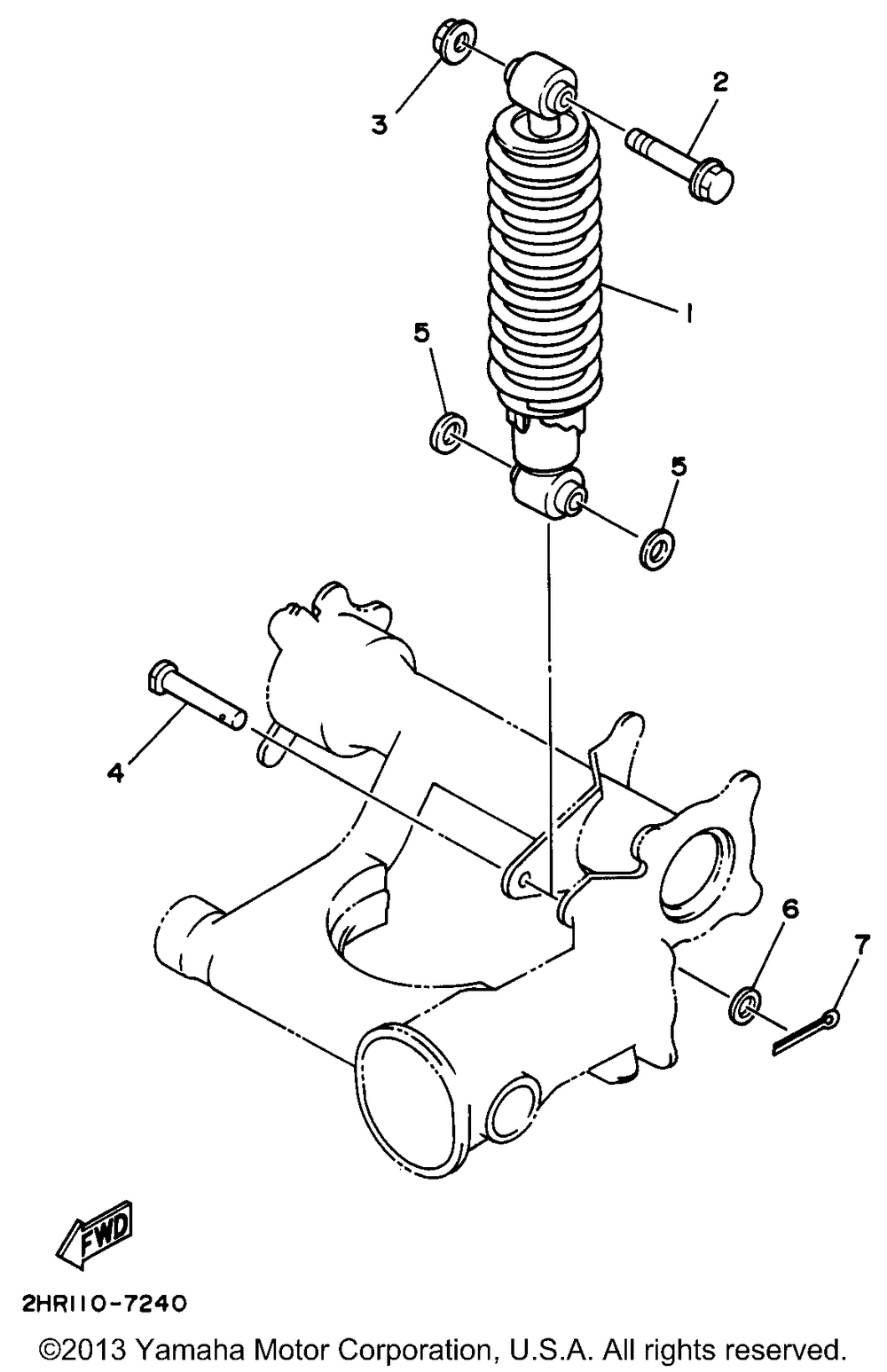 3
2
1
5
5
4
6
7
FWD
2HR110-7240
©2013 Yamaha Motor Corporation, U.S.A. All rights reserved.