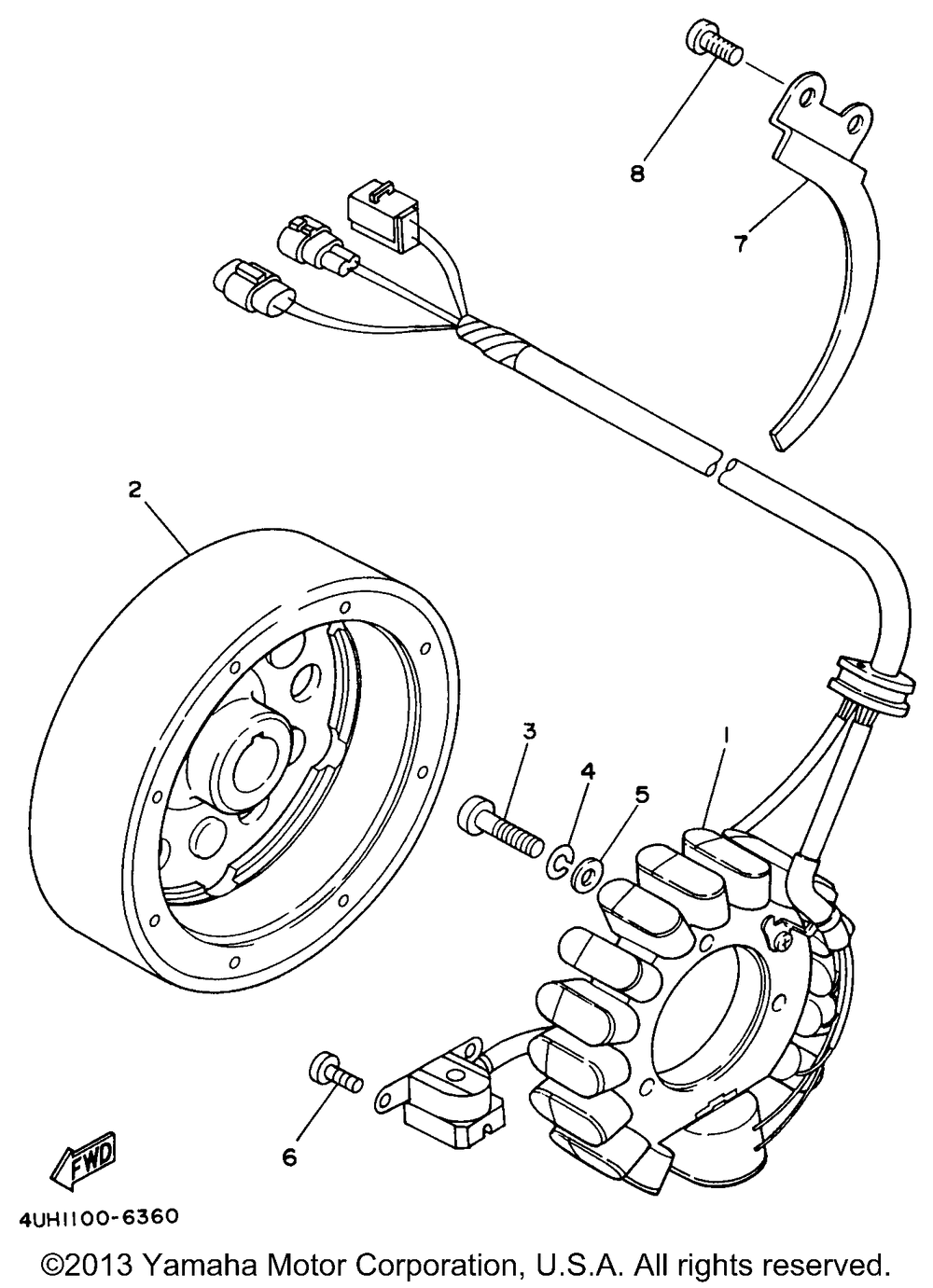 8

7

2

3

4

5

1

6

FWD

4UH1100-6360

©2013 Yamaha Motor Corporation, U.S.A. All rights reserved.