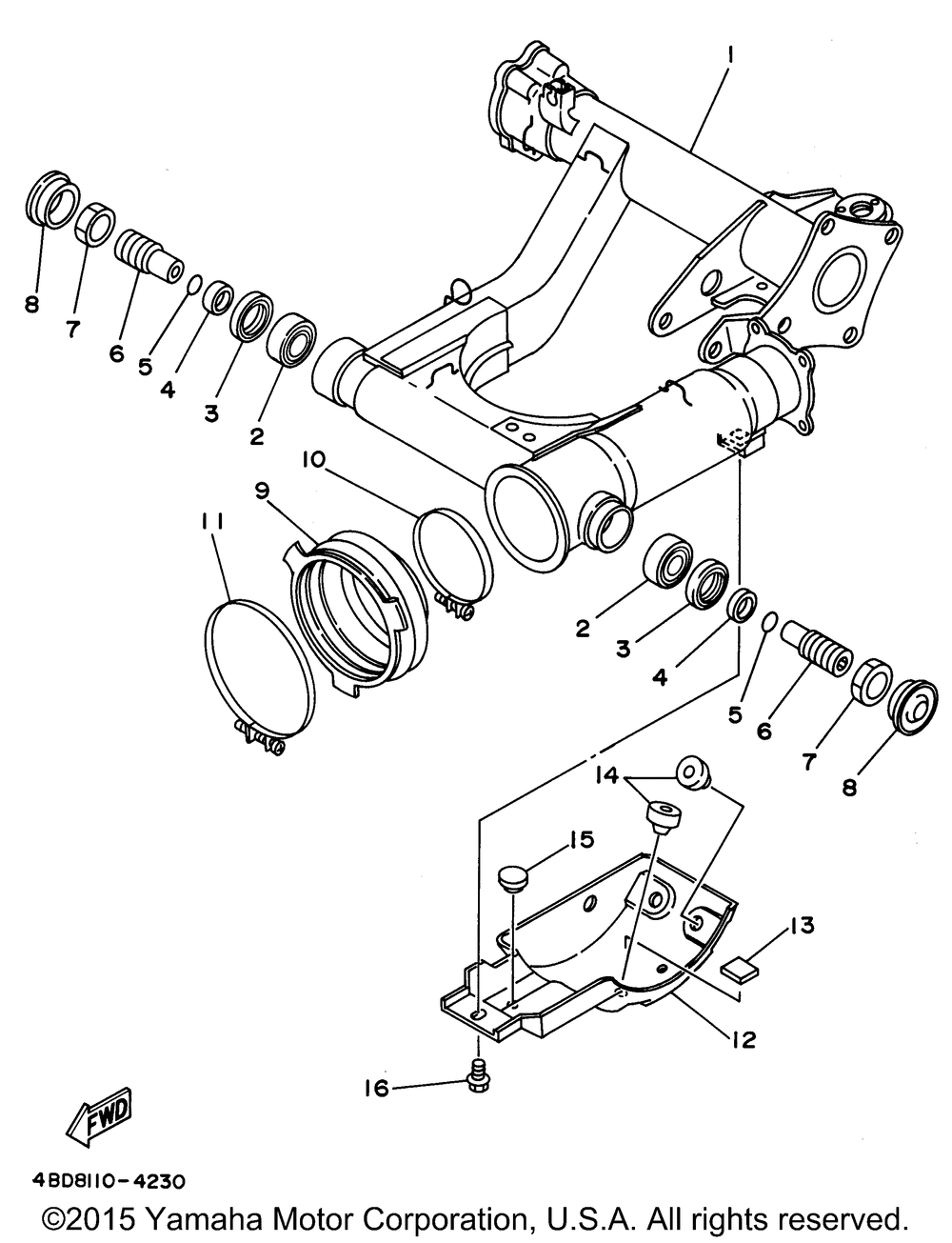 1

8
7
6
5
4
3
2

10
9
11

2
3
4
5
6
7
8

14
15
13
12
16

FWD

4BD8110-4230

©2015 Yamaha Motor Corporation, U.S.A. All rights reserved.