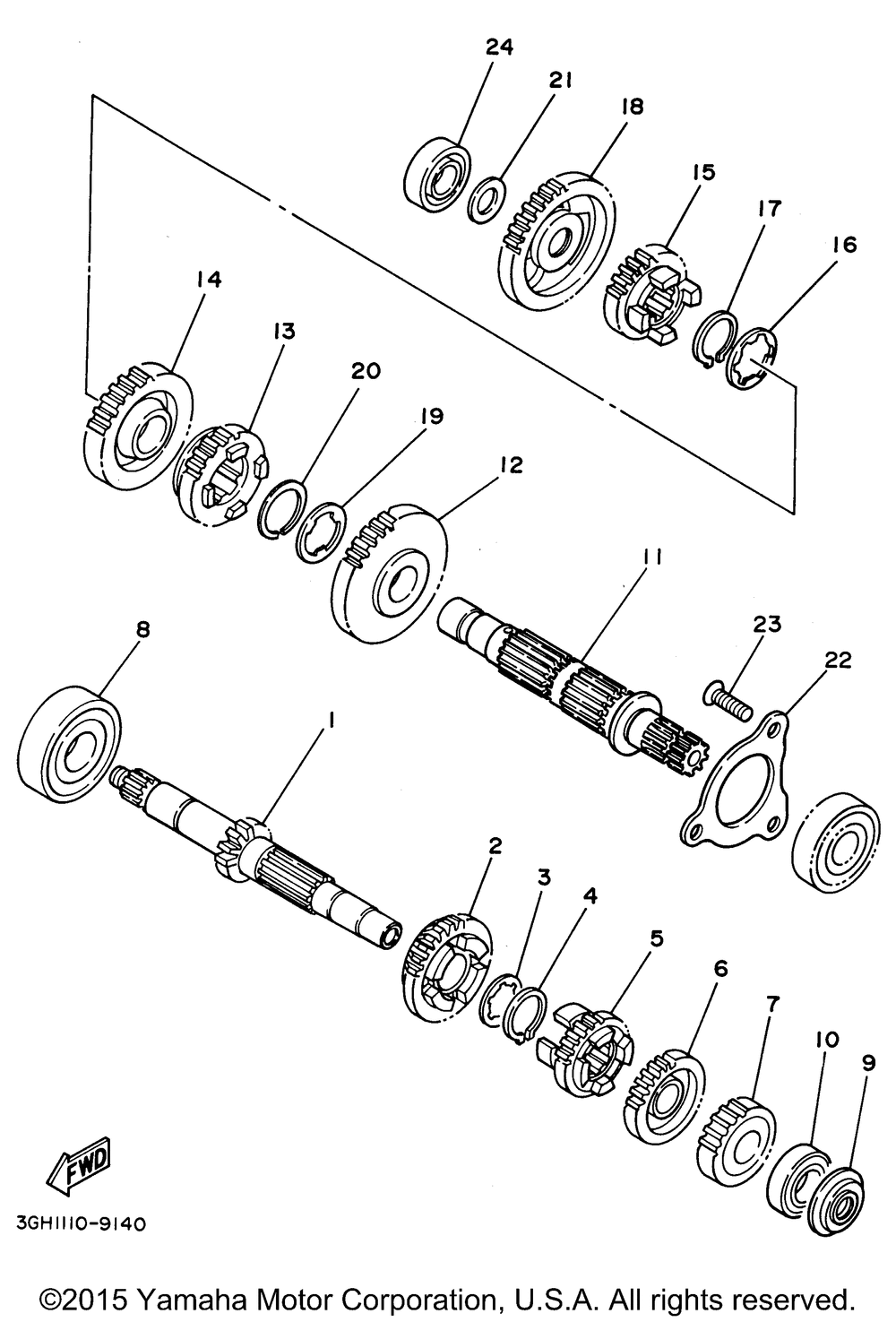 24
21
18
15
17
16
14
13
20
19
12
11
23
22
8
1
2
3
4
5
6
7
10
9
FWD
3GH1110-9140

©2015 Yamaha Motor Corporation, U.S.A. All rights reserved.