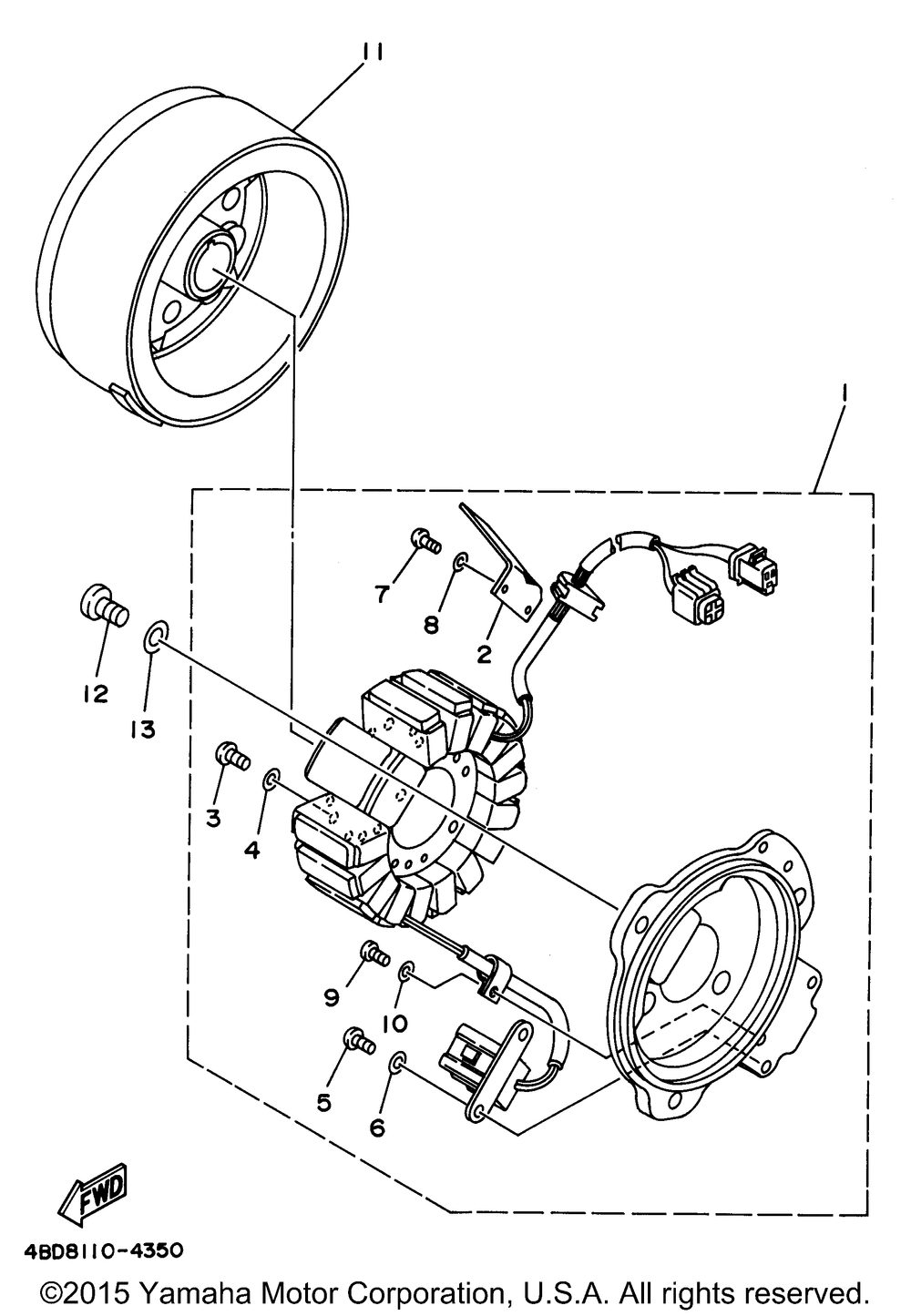 11

1

7

8

2

12

13

3

4

9

10

5

6

FWD

4BD8110-4350

©2015 Yamaha Motor Corporation, U.S.A. All rights reserved.