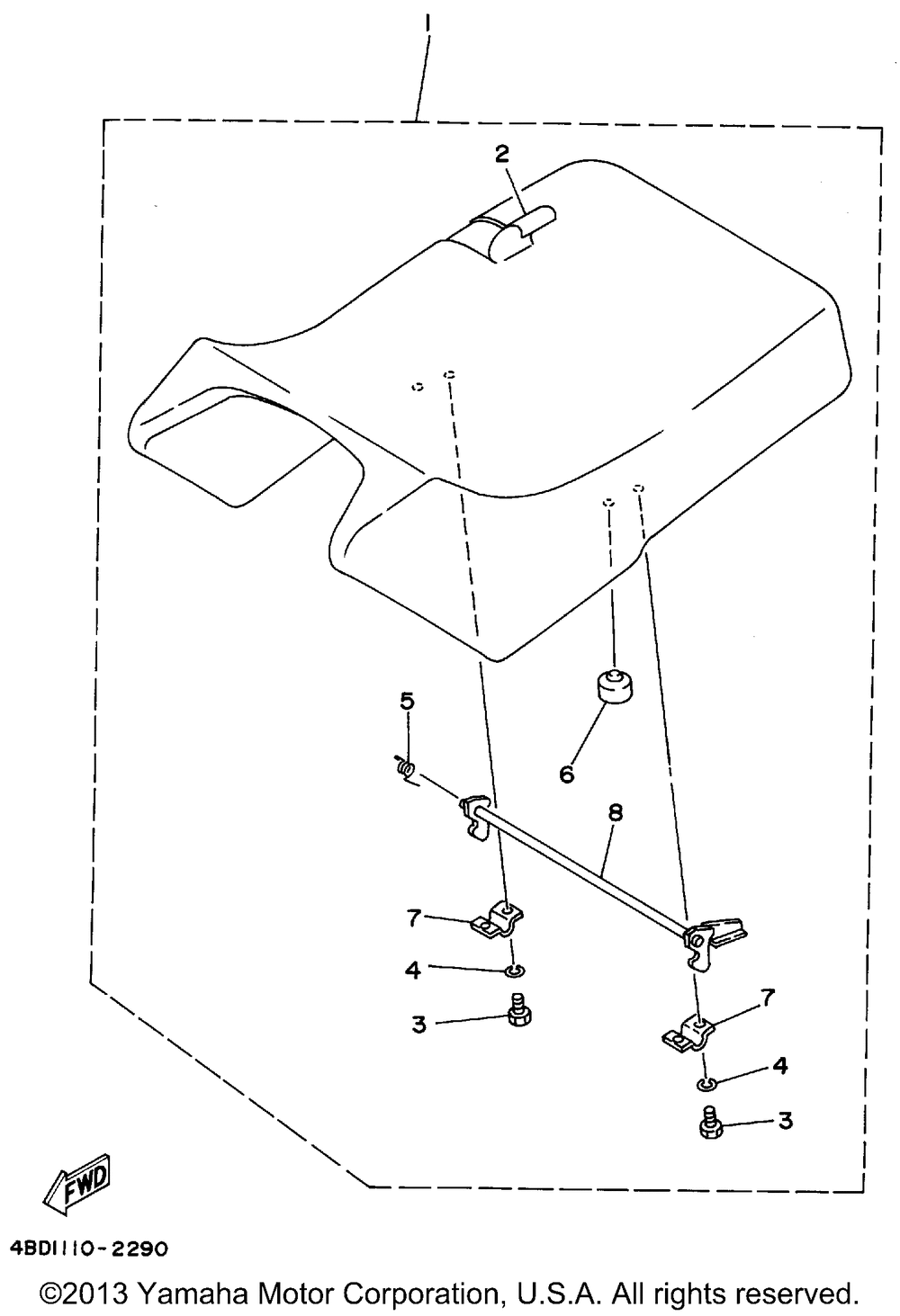 1
2
5
6
8
7
4
3
7
4
3
FWD
4BD1110-2290
©2013 Yamaha Motor Corporation, U.S.A. All rights reserved.