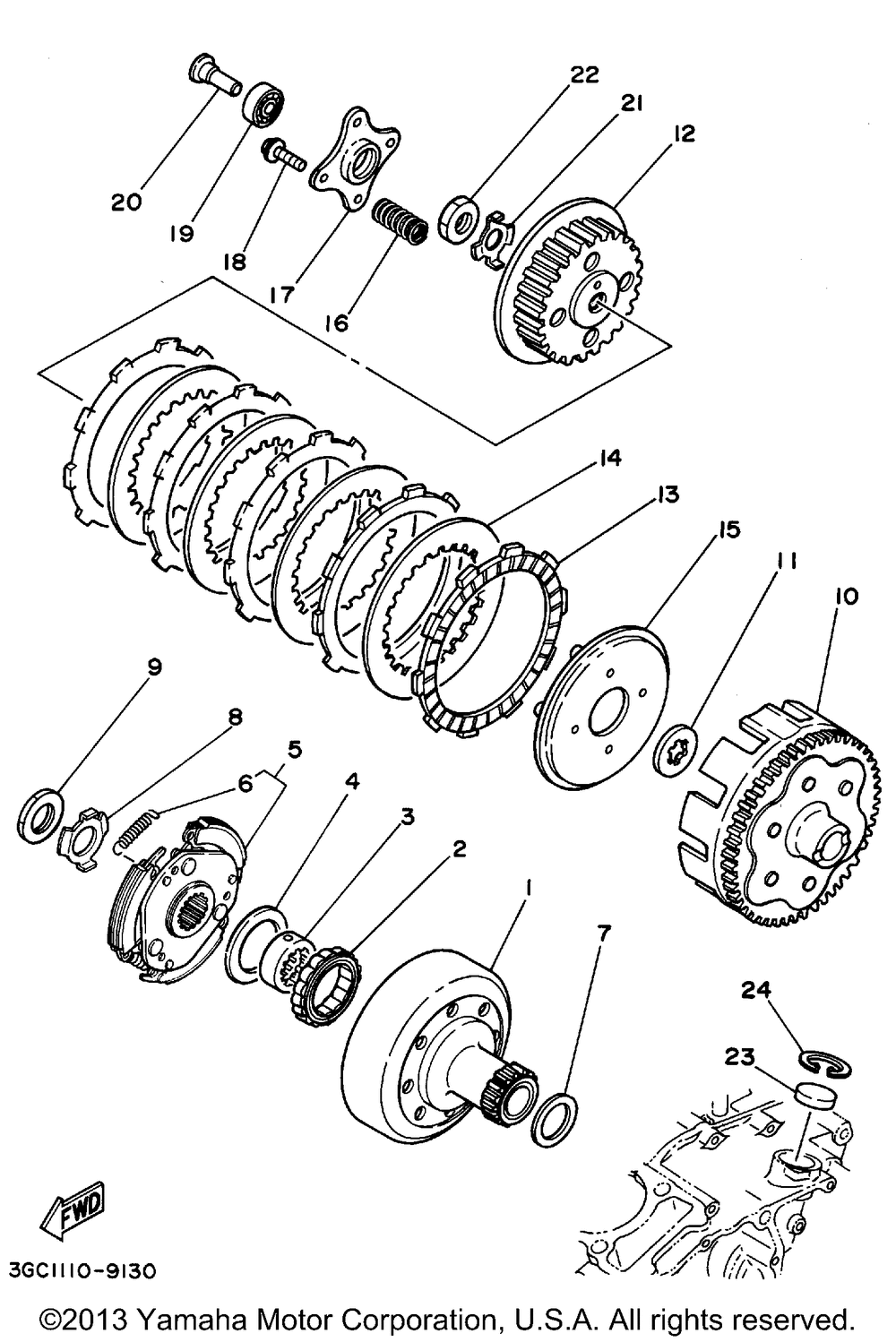 22
21
12
20
19
18
17
16
14
13
15
11
10
9
8
5
6
4
3
2
1
7
24
23
FWD
3GC1110-9130
©2013 Yamaha Motor Corporation, U.S.A. All rights reserved.