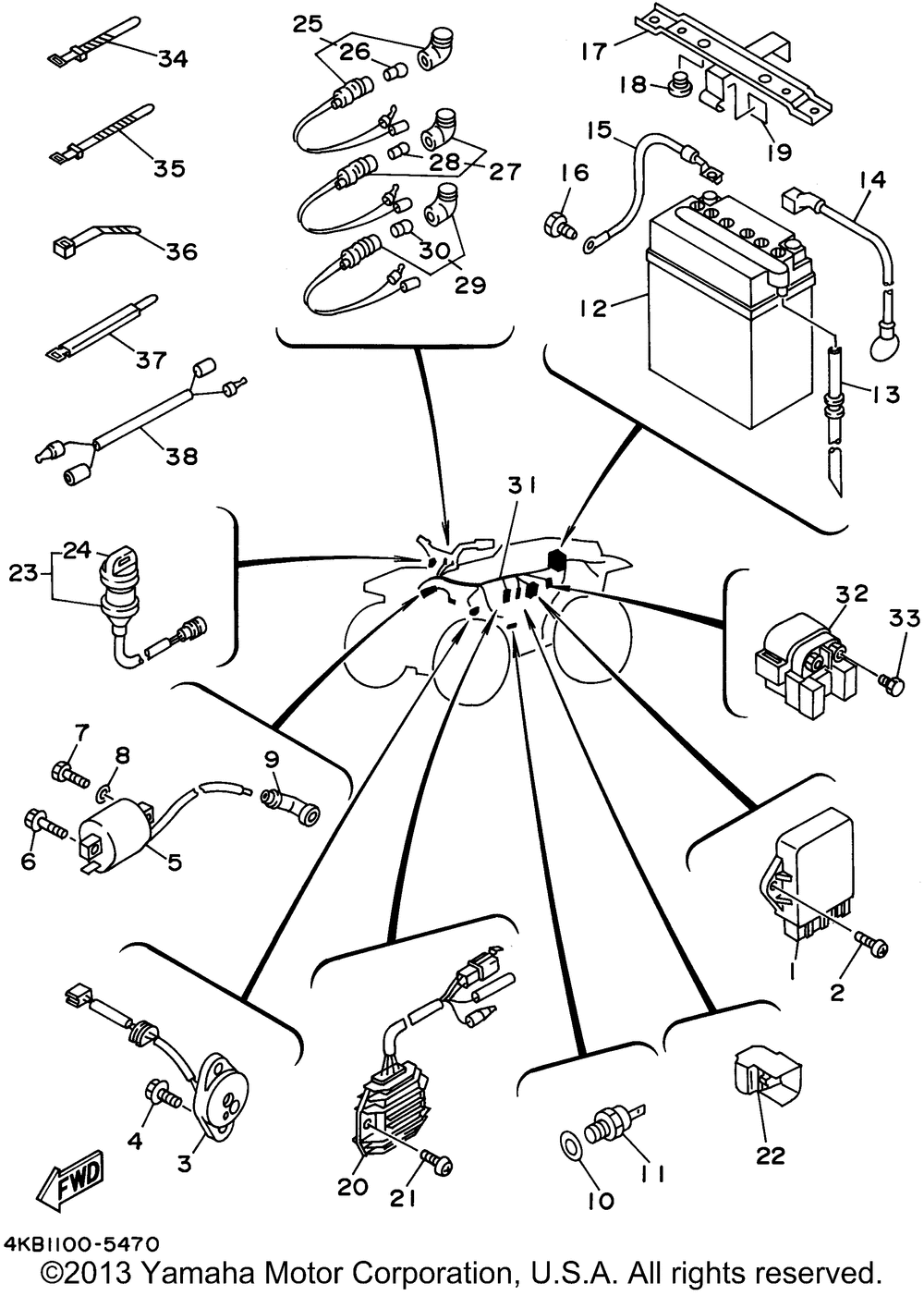 34
35
36
37
38
25
26
28
27
30
29
17
18
19
15
16
14
12
13
31
23
24
32
33
7
8
9
6
5
1
2
4
3
20
21
10
11
22
FWD
4KB1100-5470
©2013 Yamaha Motor Corporation, U.S.A. All rights reserved.