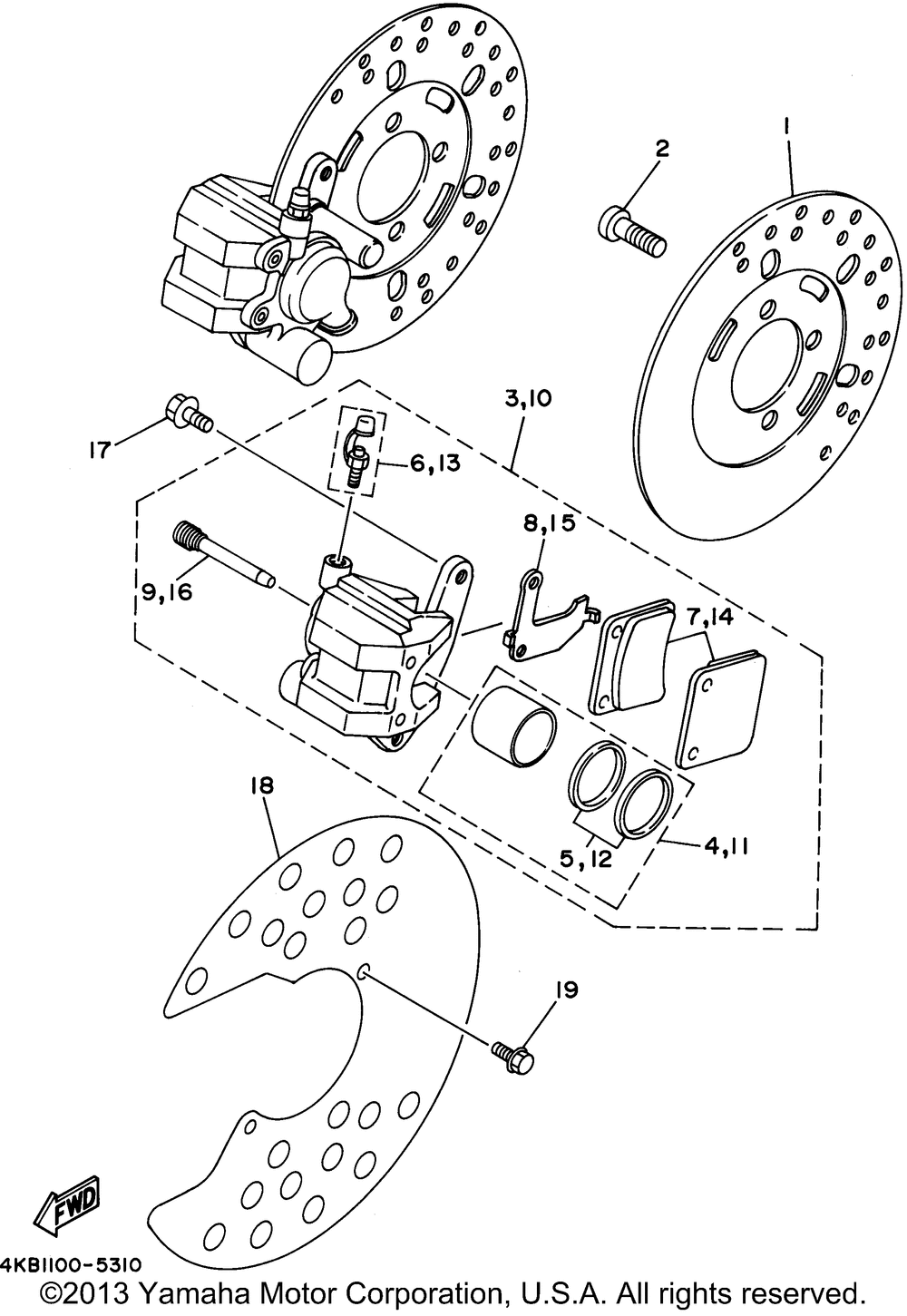 2
1
3,10
17
6,13
8,15
9,16
7,14
18
5,12
4,11
19
FWD
4KB1100-5310
©2013 Yamaha Motor Corporation, U.S.A. All rights reserved.