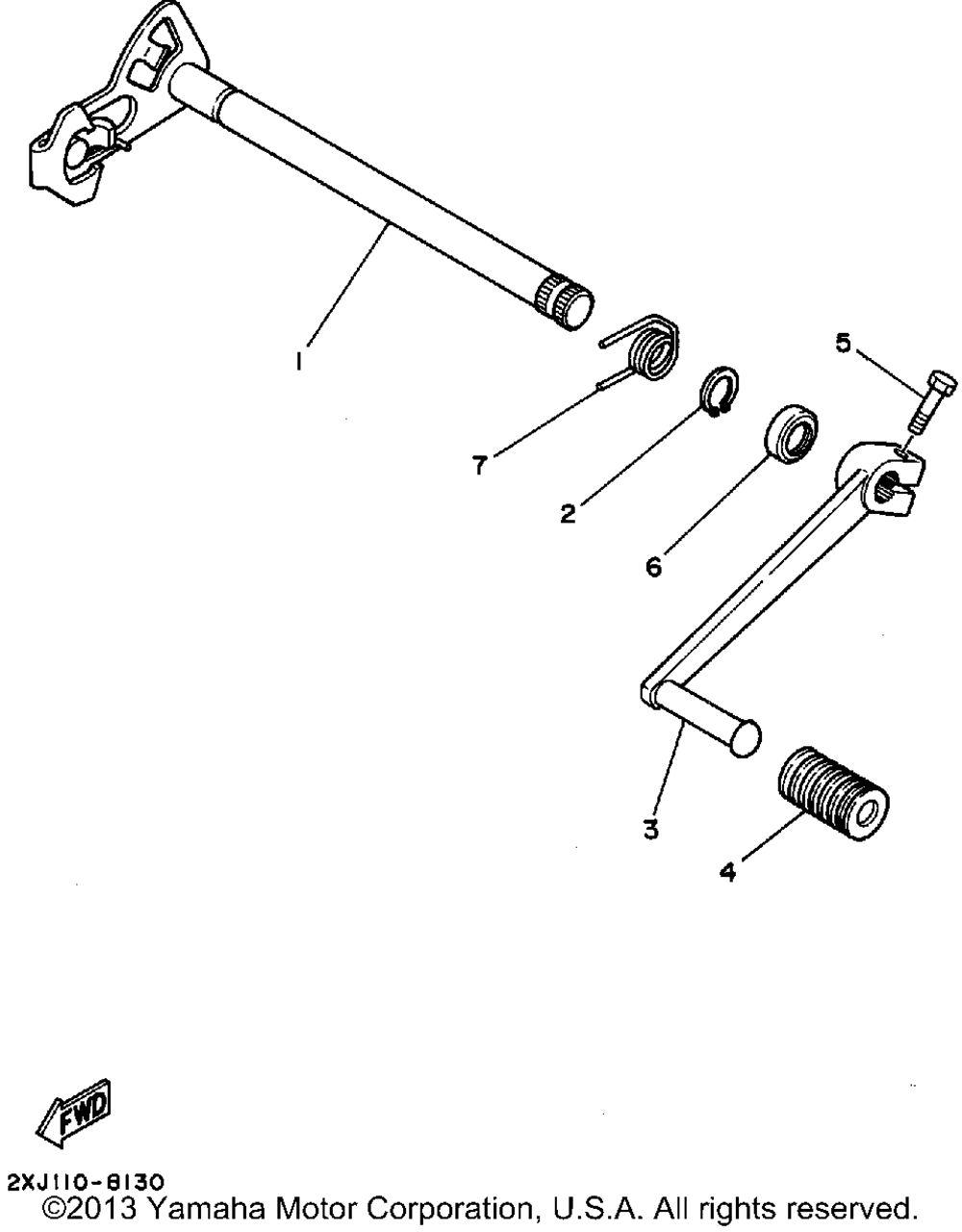 1

5

7

2

6

3

4

FWD

2XJ110-8130
©2013 Yamaha Motor Corporation, U.S.A. All rights reserved.