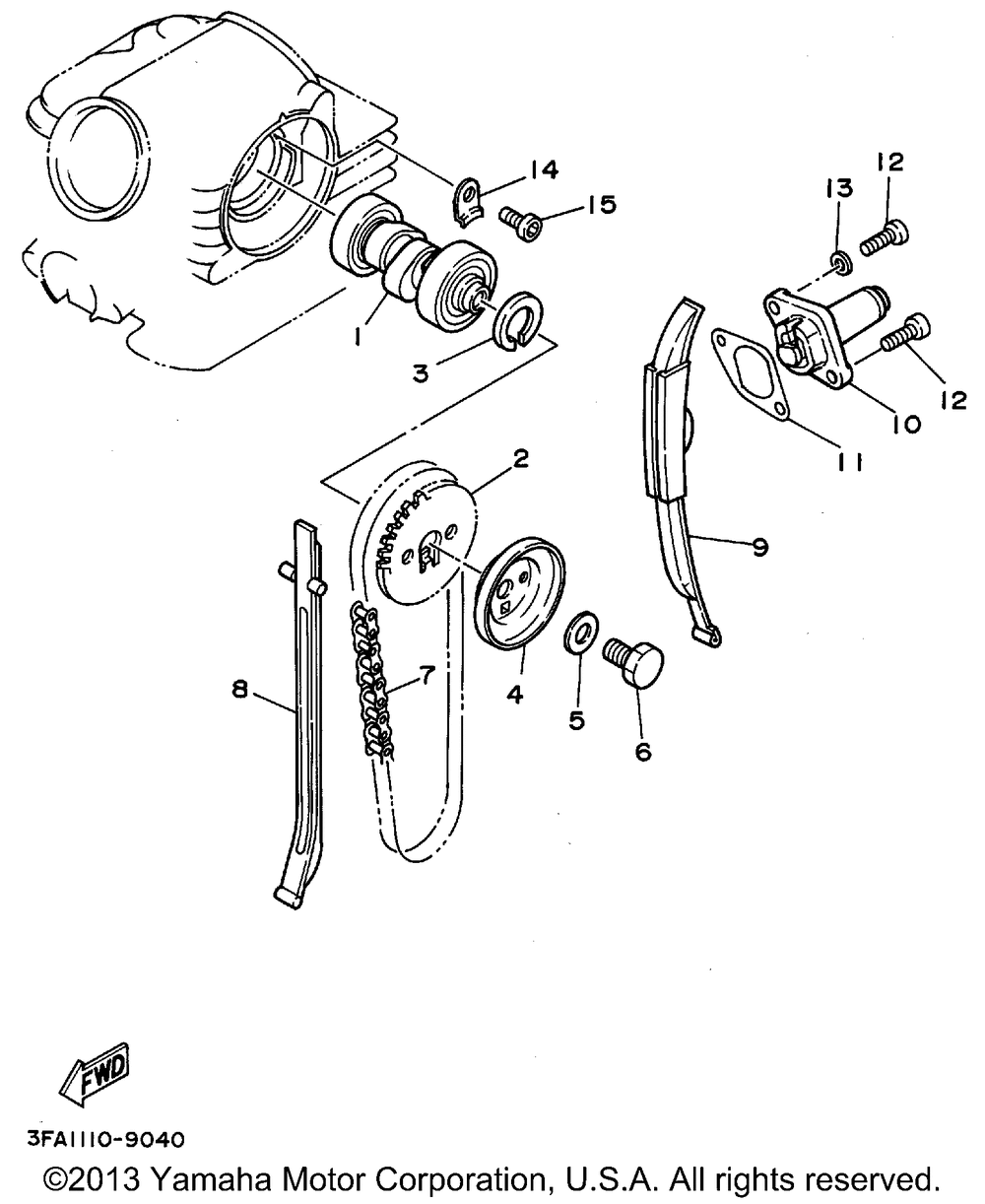 14
15
13
12
1
3
12
10
11
2
9
8
7
4
5
6
FWD
3FA1110-9040
©2013 Yamaha Motor Corporation, U.S.A. All rights reserved.