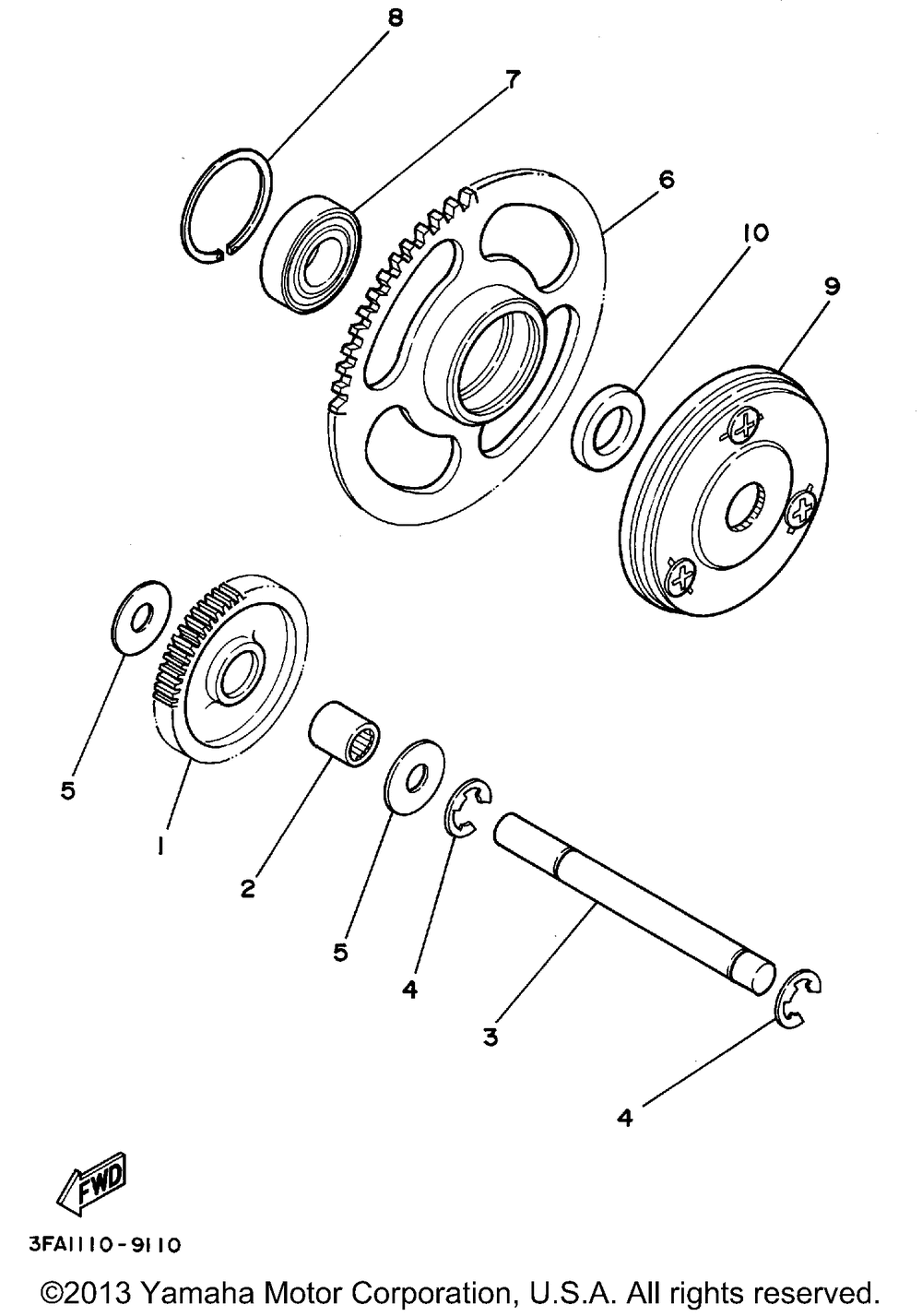 8
7
6
10
9
5
1
2
5
4
3
4
FWD
3FA1110-9110
©2013 Yamaha Motor Corporation, U.S.A. All rights reserved.