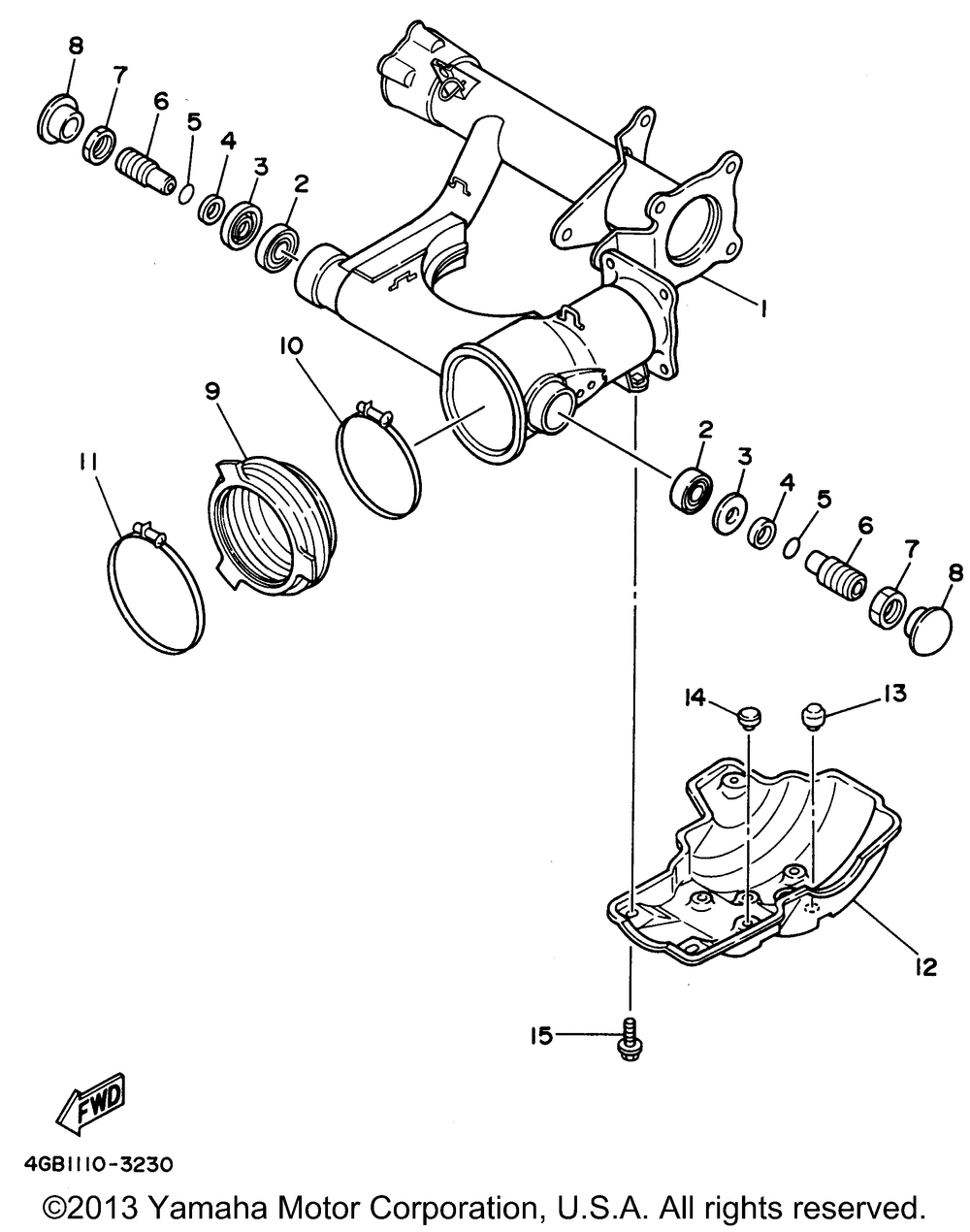 8
7
6
5
4
3
2
1
10
9
11
2
3
4
5
6
7
8
14
13
12
15
FWD
4GB1110-3230
©2013 Yamaha Motor Corporation, U.S.A. All rights reserved.