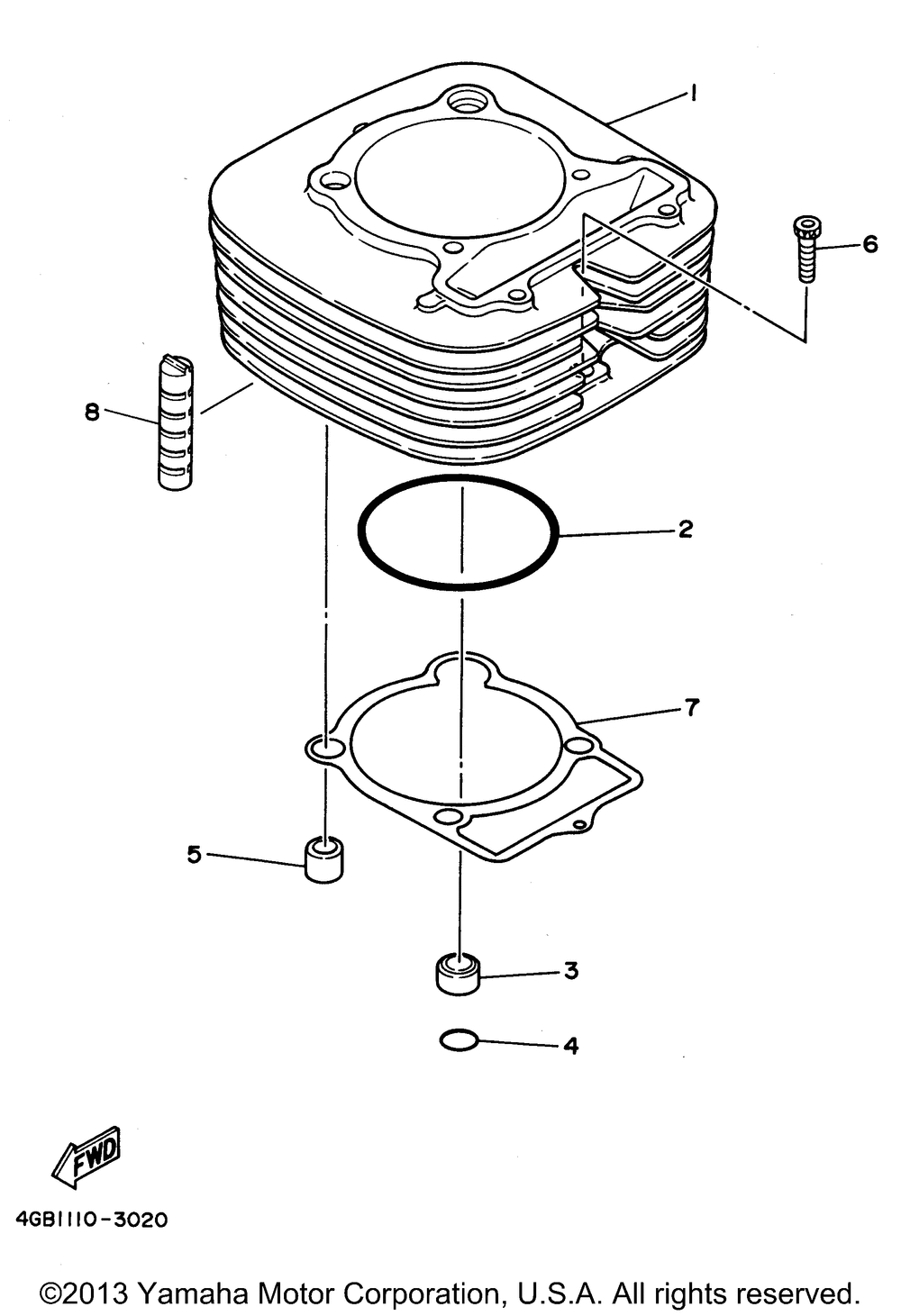 1
6
8
2
7
5
3
4
FWD
4GB1110-3020
©2013 Yamaha Motor Corporation, U.S.A. All rights reserved.