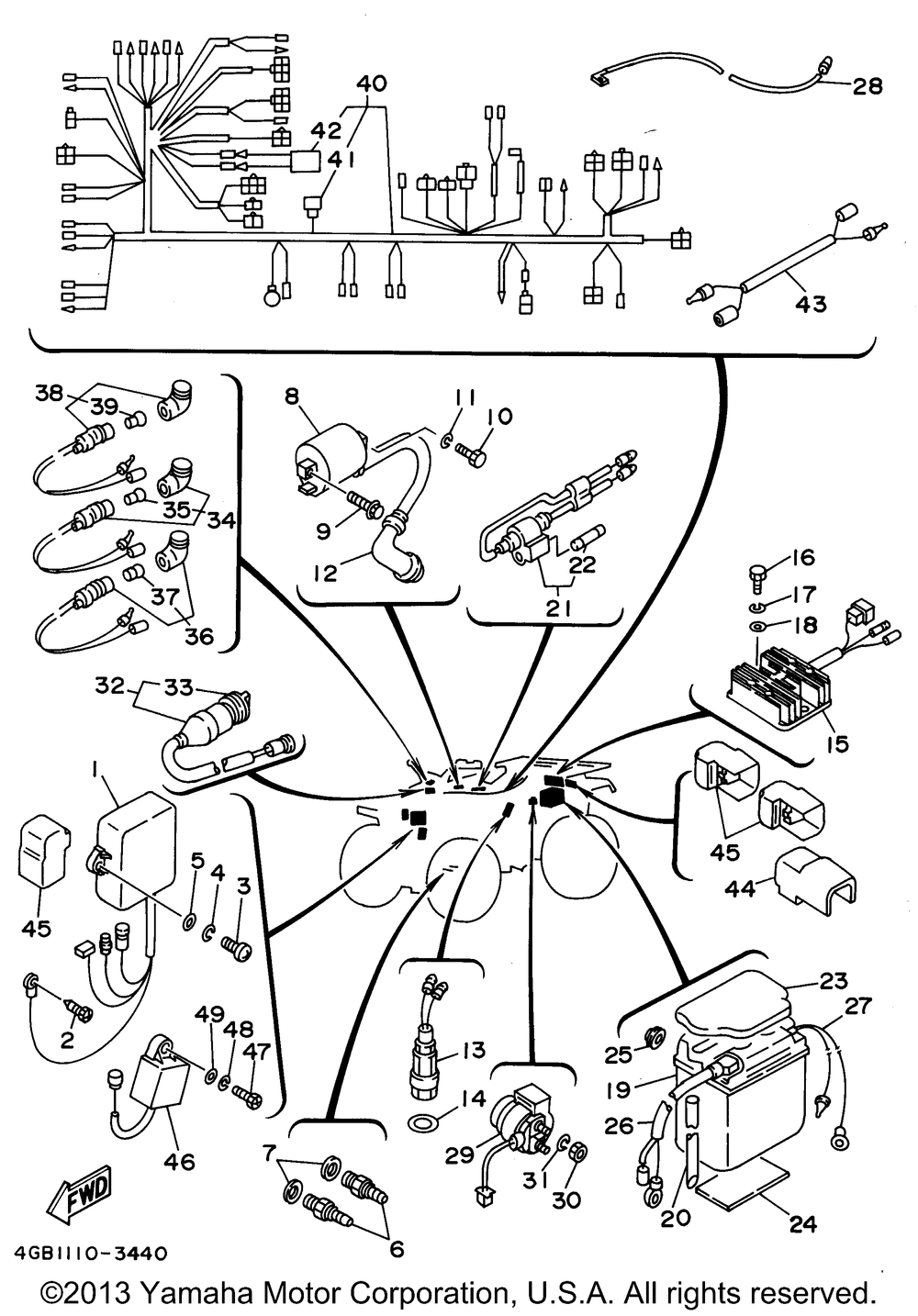 40
42
41
28
43
38
39
35
34
37
36
8
11
10
9
12
22
21
16
17
18
15
32
33
1
45
5
4
3
2
49
48
47
46
45
44
13
14
29
31
30
23
27
25
19
26
20
24
7
6
FWD
4GB1110-3440
©2013 Yamaha Motor Corporation, U.S.A. All rights reserved.