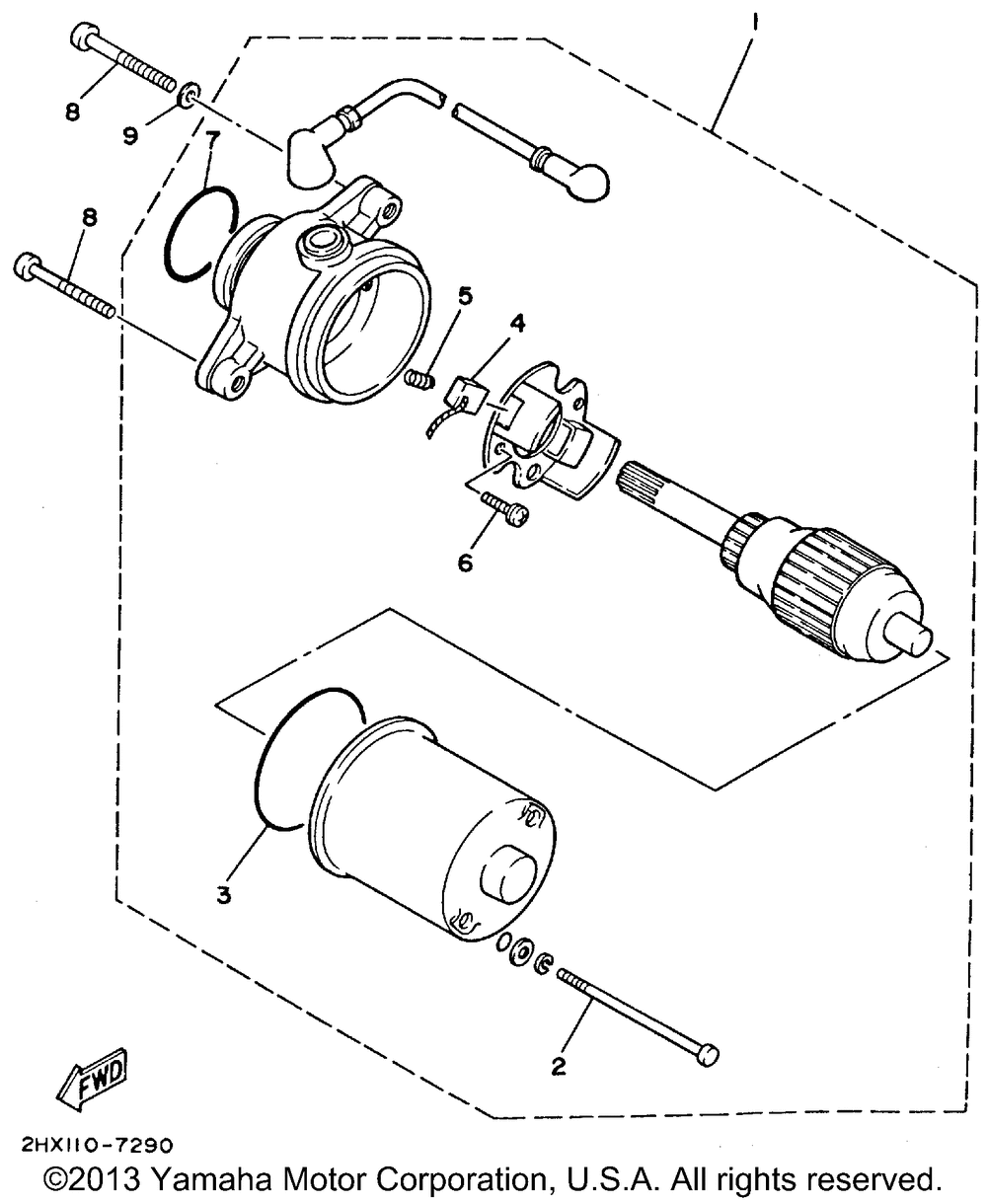 1
8
9
7
8
5
4
6
3
2
FWD
2HX110-7290
©2013 Yamaha Motor Corporation, U.S.A. All rights reserved.