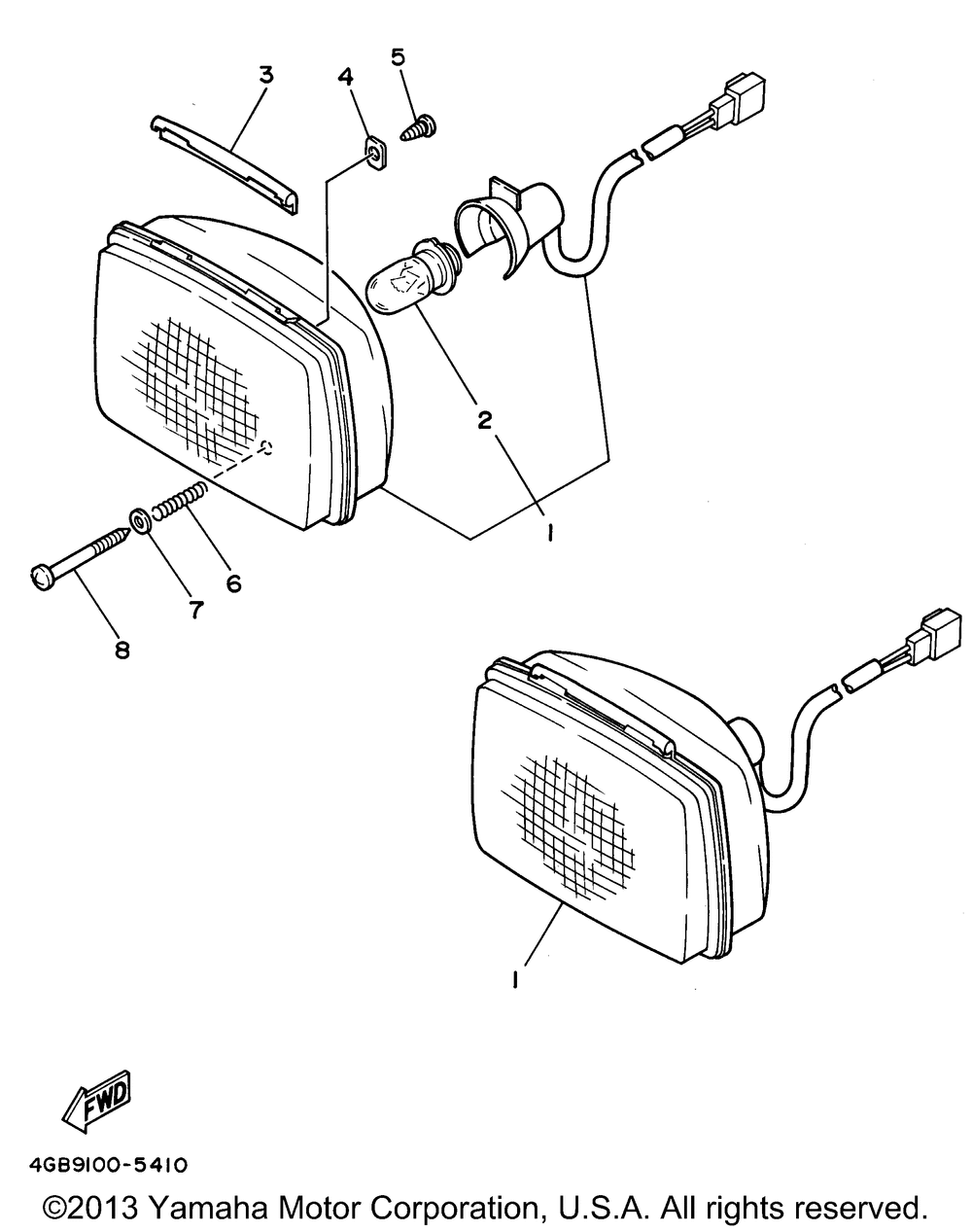 3
4
5
2
1
6
7
8
1

FWD

4GB9100-5410

©2013 Yamaha Motor Corporation, U.S.A. All rights reserved.