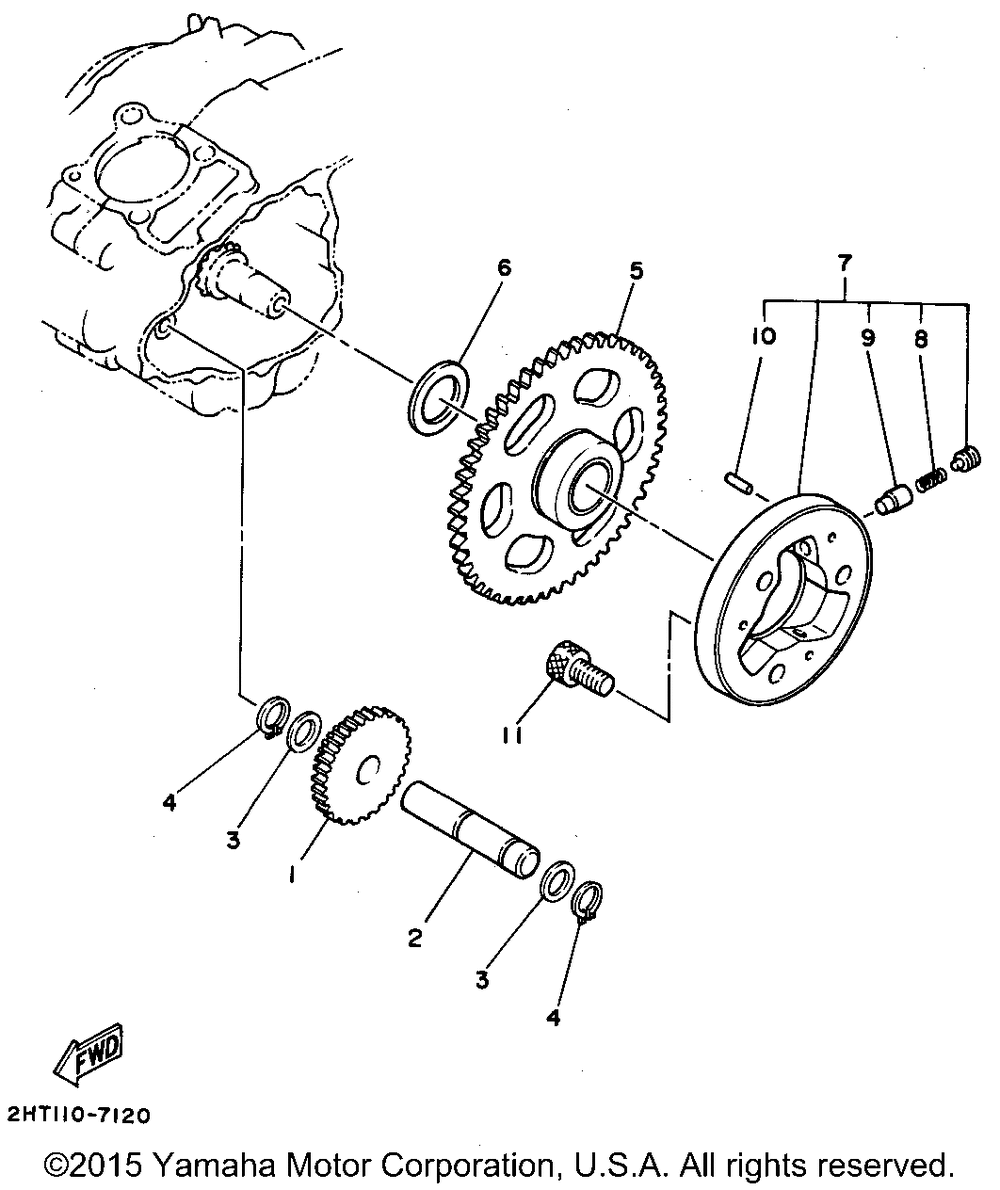 6
5
7
10
9
8
11
4
3
1
2
3
4
FWD
2HT110-7120
©2015 Yamaha Motor Corporation, U.S.A. All rights reserved.