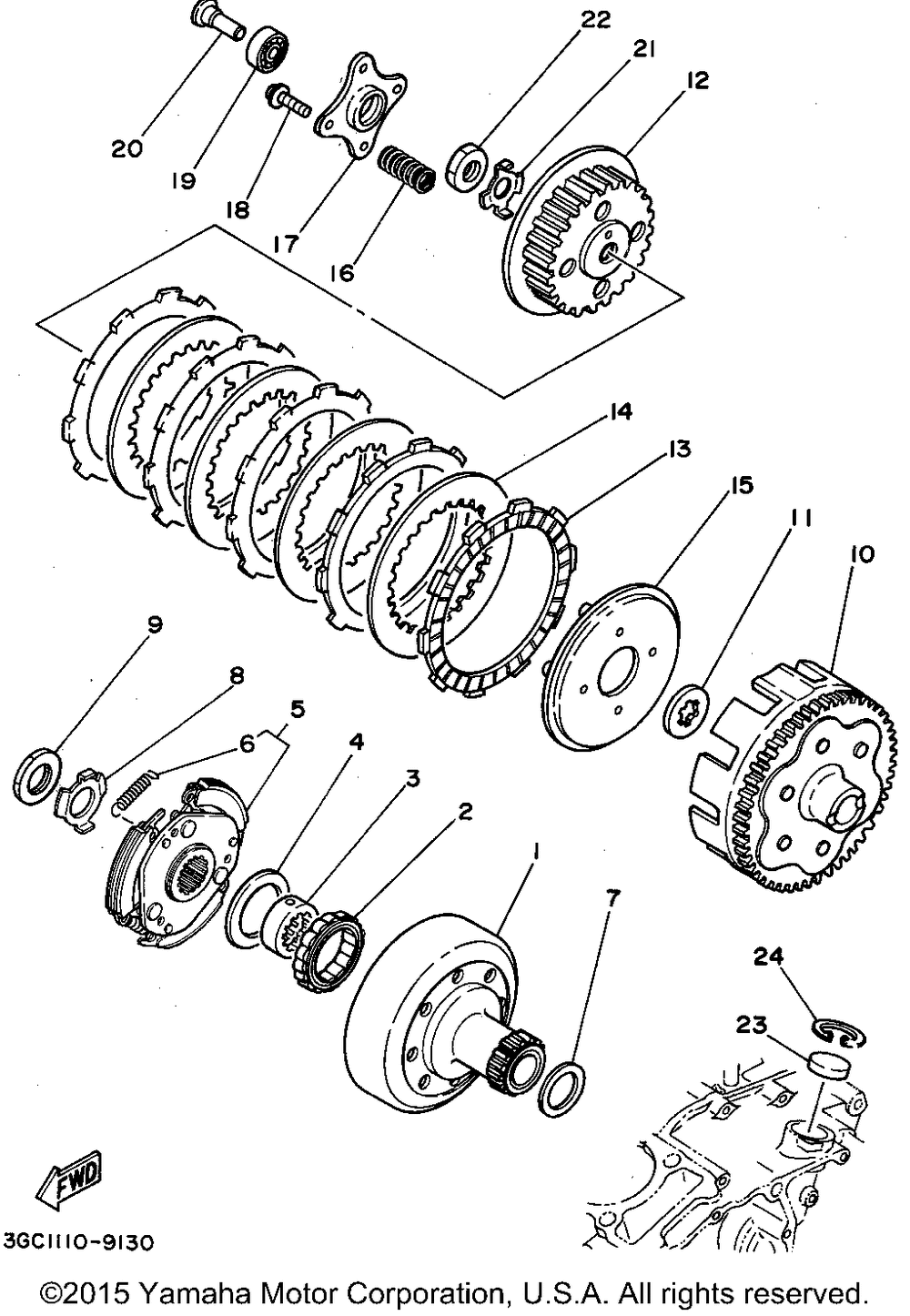 22
21
12
20
19
18
17
16
14
13
15
11
10
9
8
5
6
4
3
2
1
7
24
23
FWD
3GC1110-9130
©2015 Yamaha Motor Corporation, U.S.A. All rights reserved.