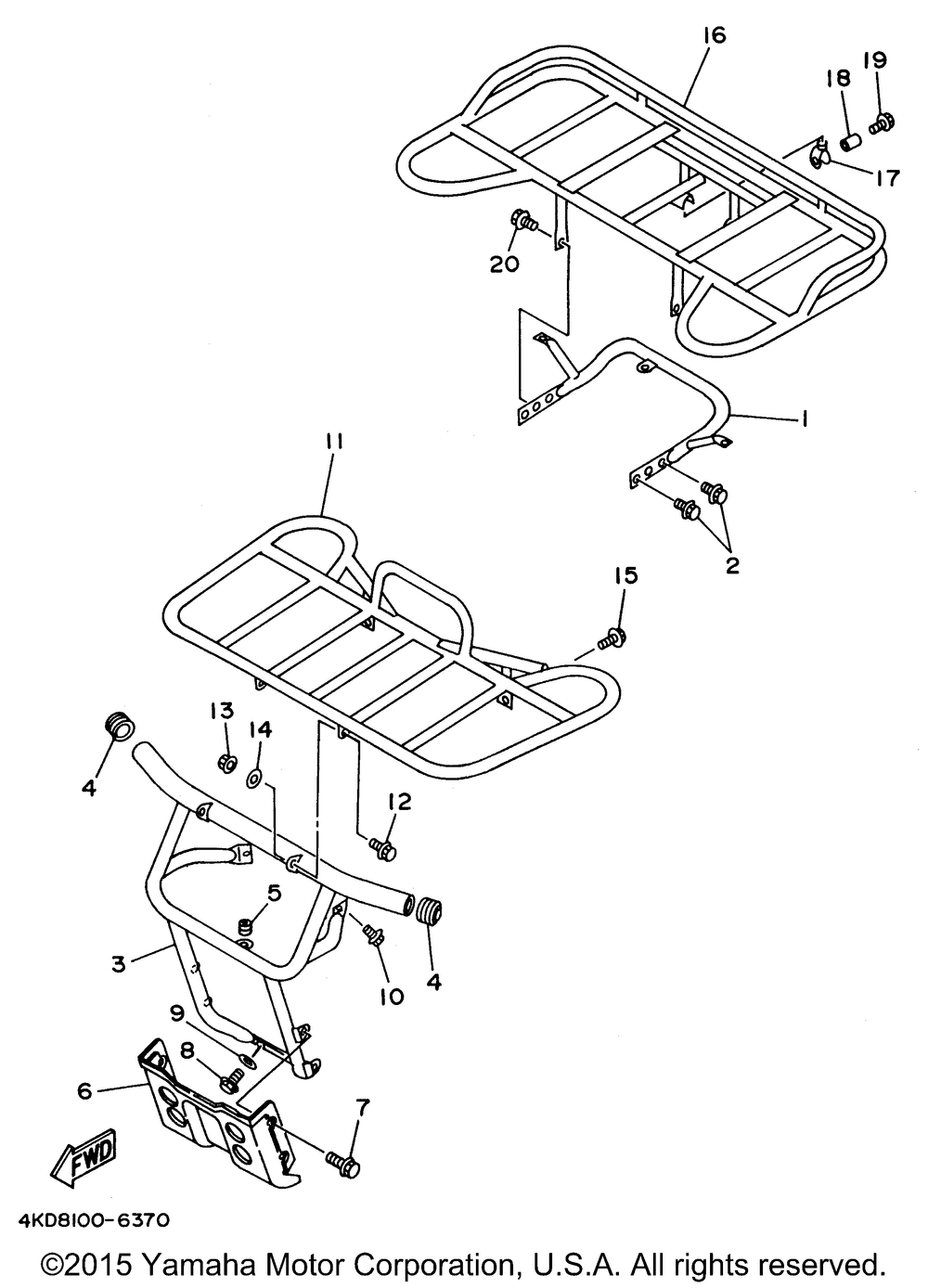 16
19
18
17
20
1
2
11
15
13
14
4
12
5
3
10
4
9
8
6
7
FWD
4KD8100-6370
©2015 Yamaha Motor Corporation, U.S.A. All rights reserved.