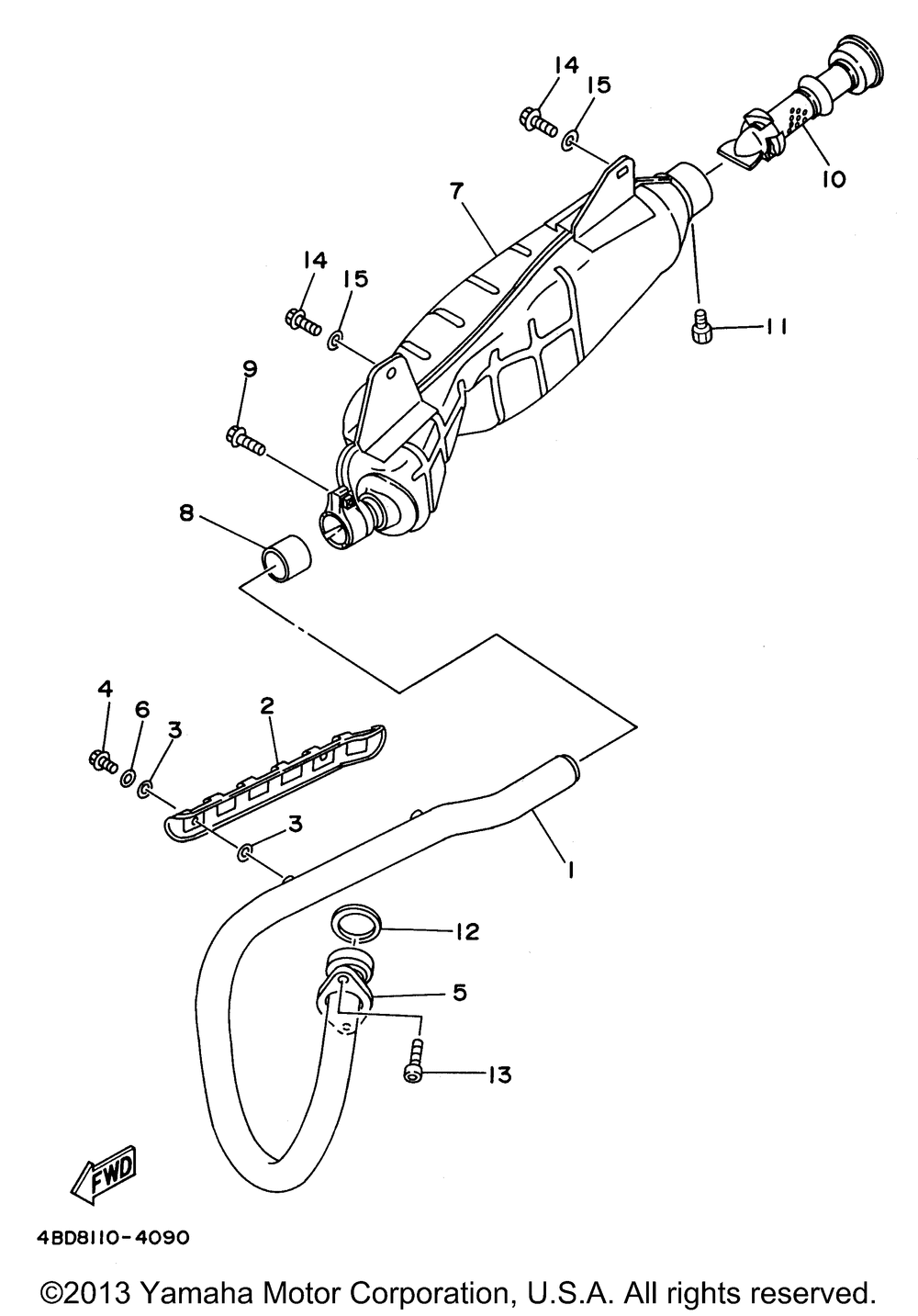 14
15
10
7
14
15
11
9
8
4
6
3
2
3
1
12
5
13
FWD
4BD8110-4090
©2013 Yamaha Motor Corporation, U.S.A. All rights reserved.