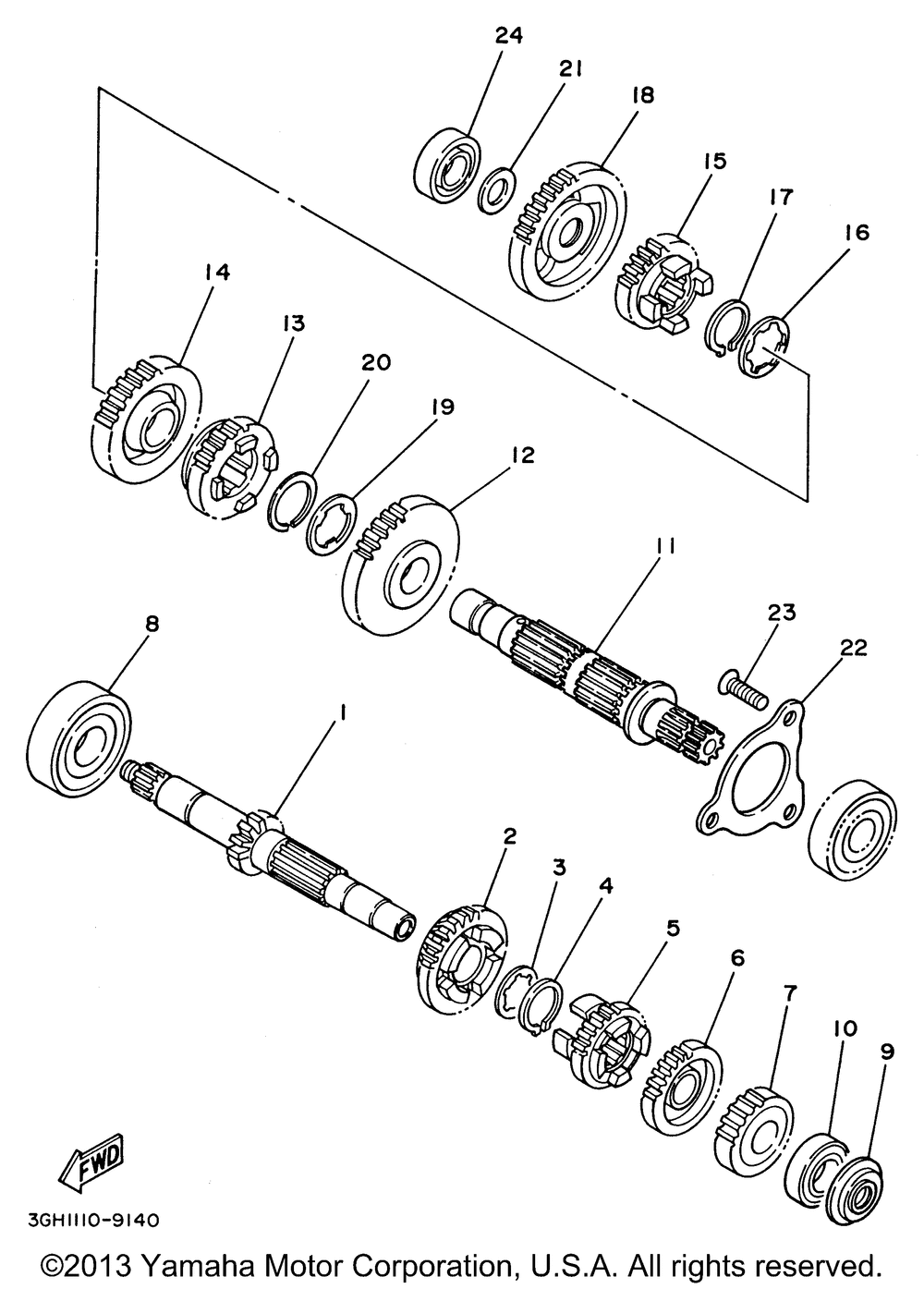 24
21
18
15
17
16
14
13
20
19
12
11
23
22
8
1
2
3
4
5
6
7
10
9
FWD
3GH1110-9140
©2013 Yamaha Motor Corporation, U.S.A. All rights reserved.