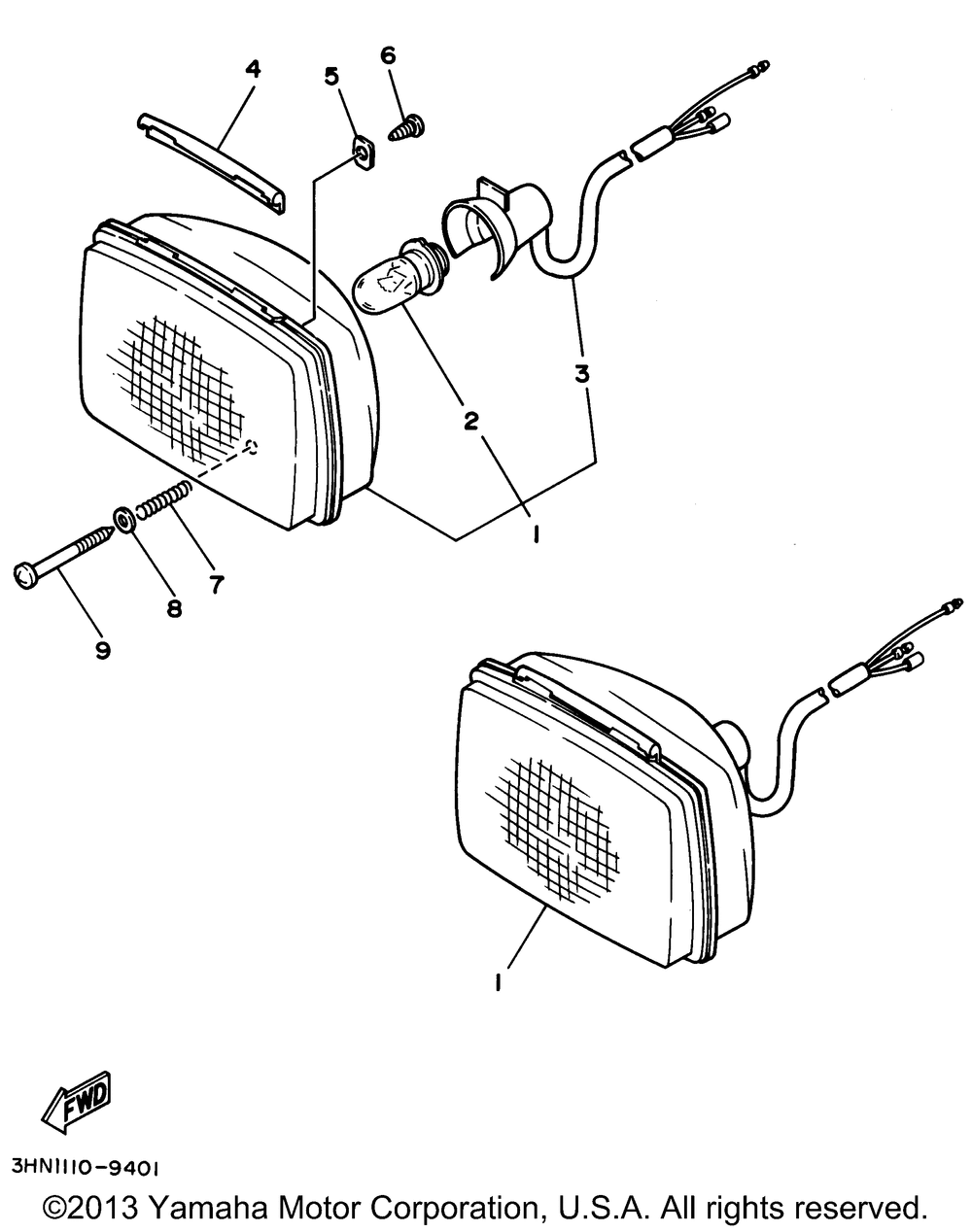 4
5
6
3
2
1
7
8
9
1
FWD
3HN1110-9401
©2013 Yamaha Motor Corporation, U.S.A. All rights reserved.