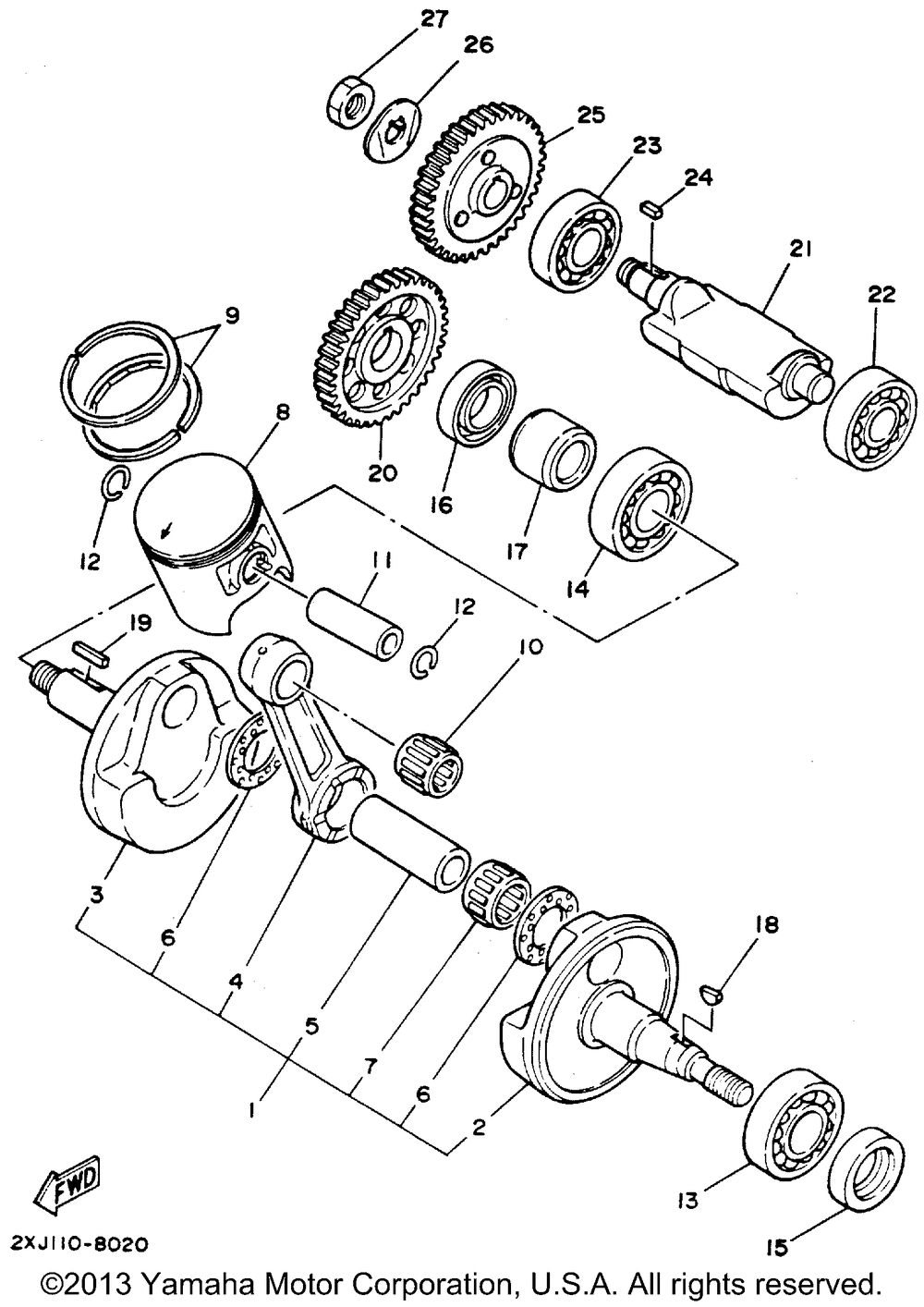 27
26
25
23
24
21
22
9
8
20
16
17
14
12
11
12
19
10
3
6
4
5
1
7
6
2
18
13
15
FWD
2XJ110-8020
©2013 Yamaha Motor Corporation, U.S.A. All rights reserved.