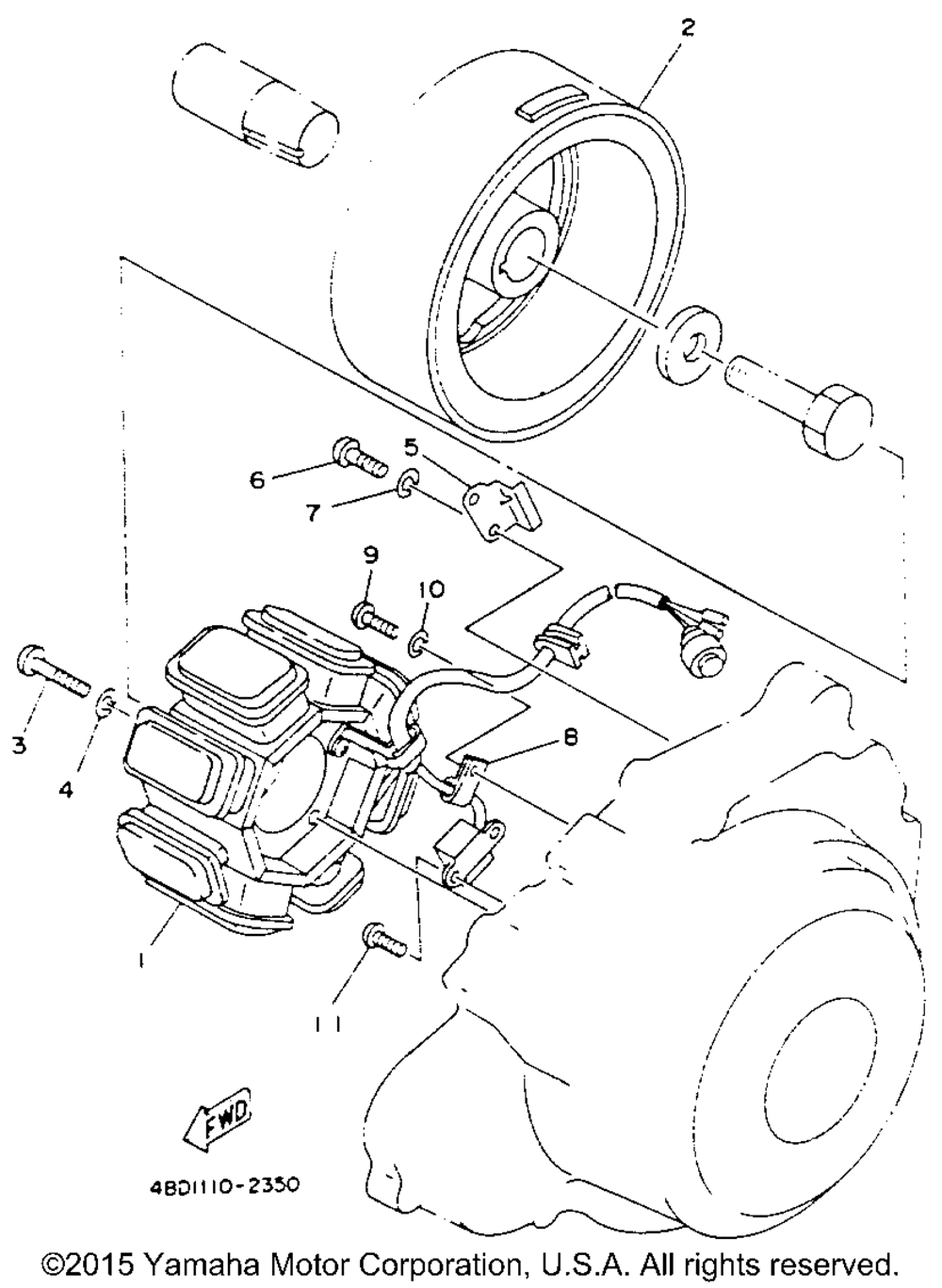 2

5

6

7

9

10

3

4

8

1

11

FWD

4BD1110-2350

©2015 Yamaha Motor Corporation, U.S.A. All rights reserved.