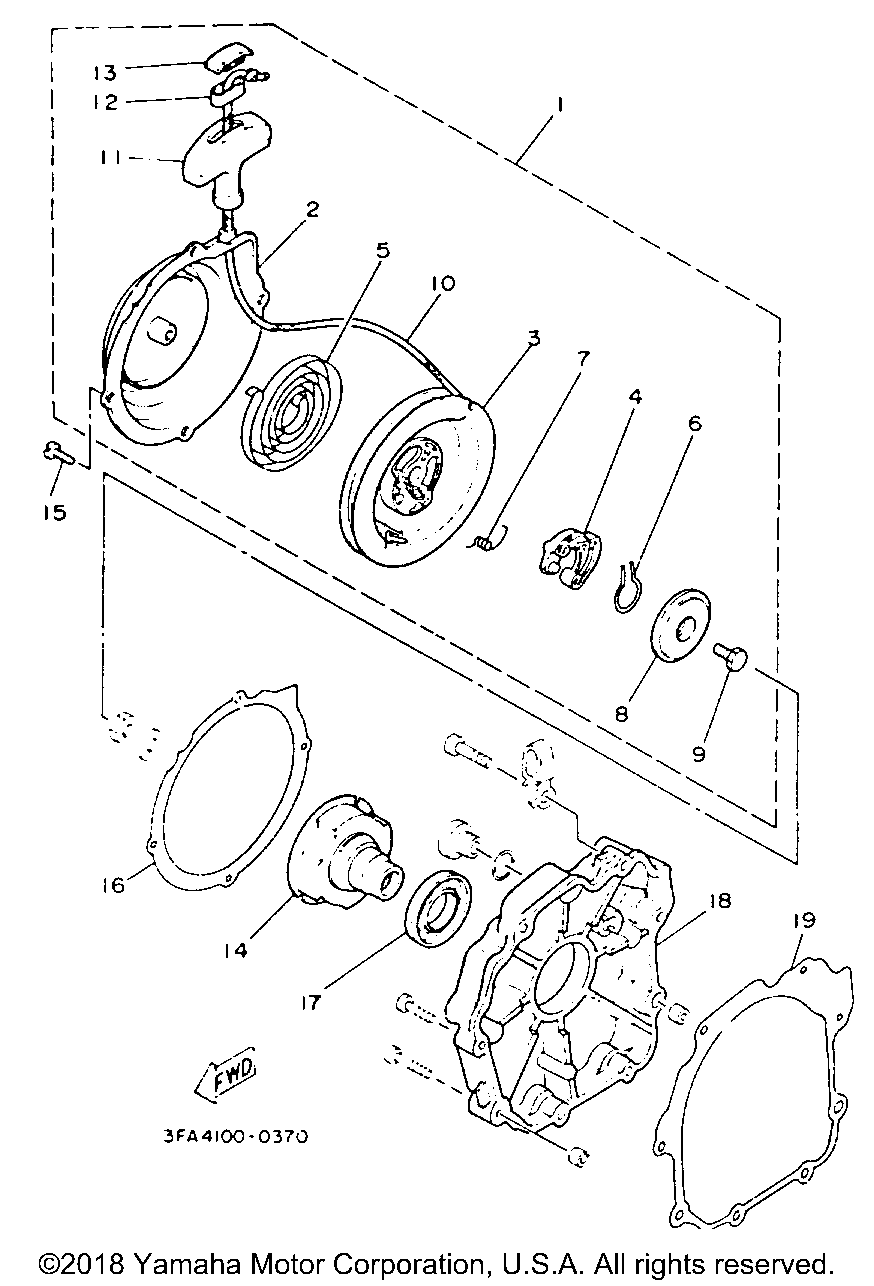 13
12
11
1
2
5
10
3
7
4
6
15
8
9
16
14
17
18
19
FWD
3FA4100-0370

©2018 Yamaha Motor Corporation, U.S.A. All rights reserved.