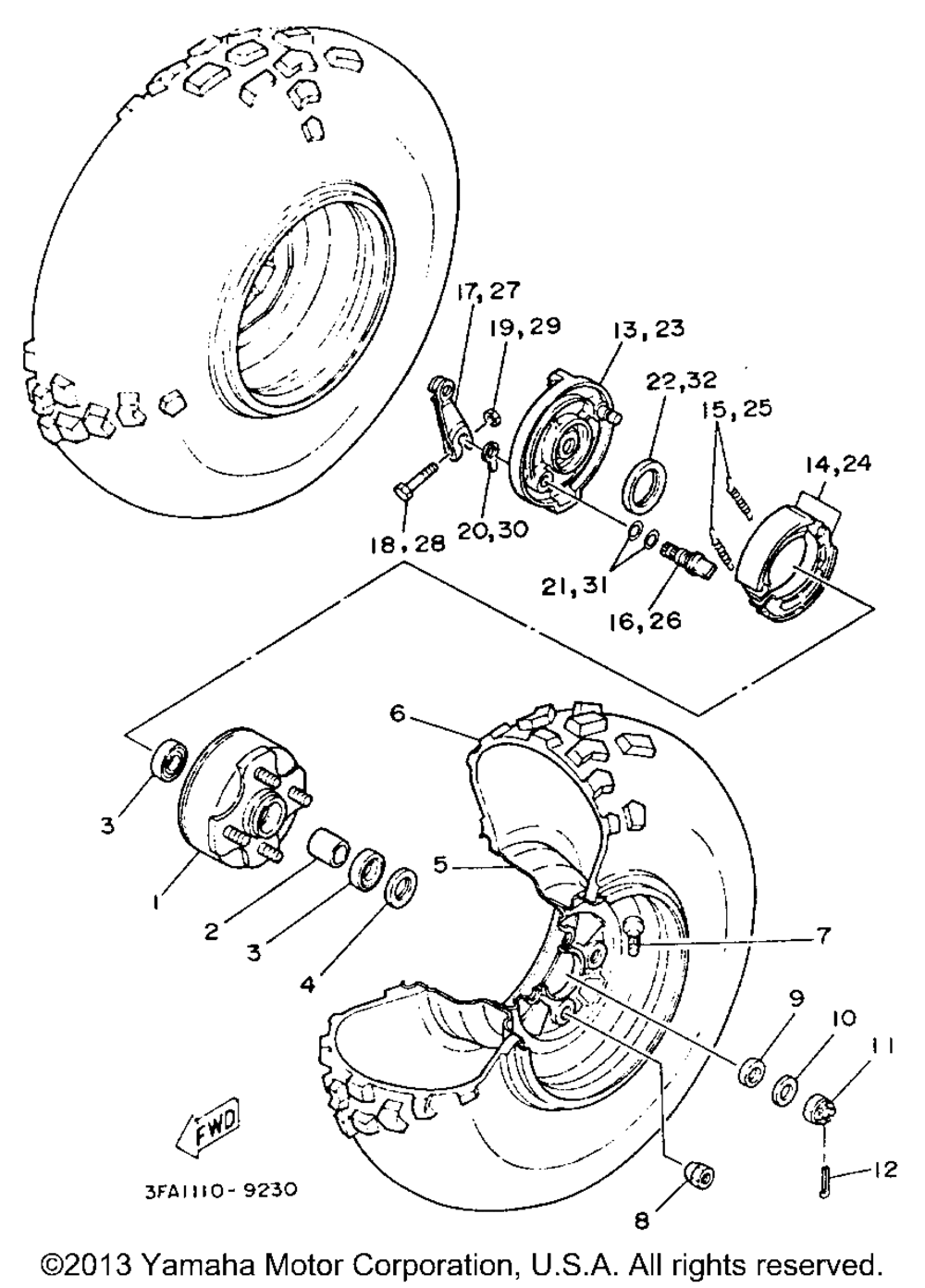 17, 27
19, 29
13, 23
22, 32
15, 25
14, 24
18, 28
20, 30
21, 31
16, 26
6
3
1
2
3
4
5
7
9
10
11
12
8
FWD
3FA1110-9230
©2013 Yamaha Motor Corporation, U.S.A. All rights reserved.