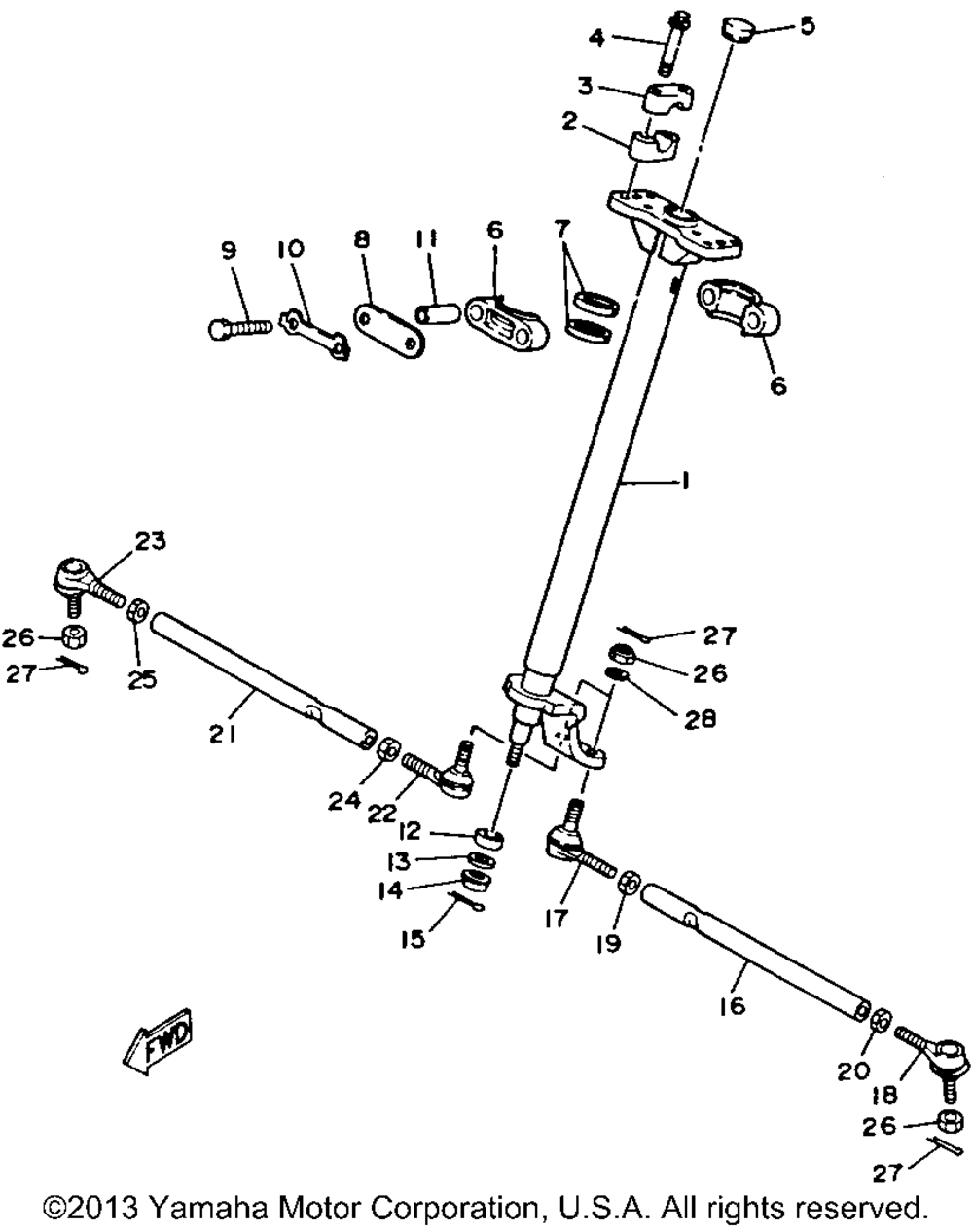 4
5
3
2
9
10
8
11
6
7
6
1
23
26
27
25
21
27
26
28
24
22
12
13
14
15
17
19
16
FWD
20
18
26
27
©2013 Yamaha Motor Corporation, U.S.A. All rights reserved.