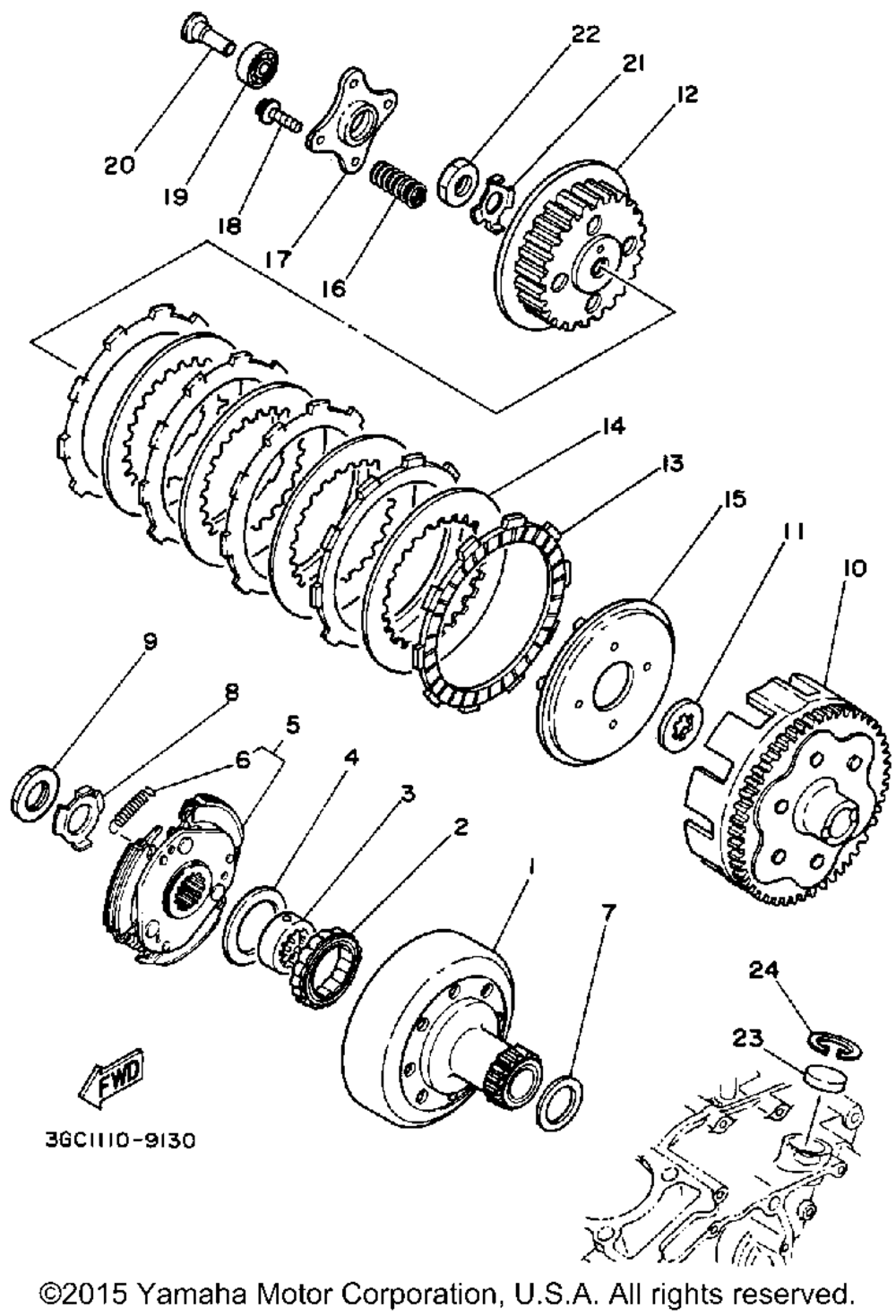 22
21
12
20
19
18
17
16
14
13
15
11
10
9
8
5
6
4
3
2
1
7
24
23
FWD
3GC1110-9130
©2015 Yamaha Motor Corporation, U.S.A. All rights reserved.