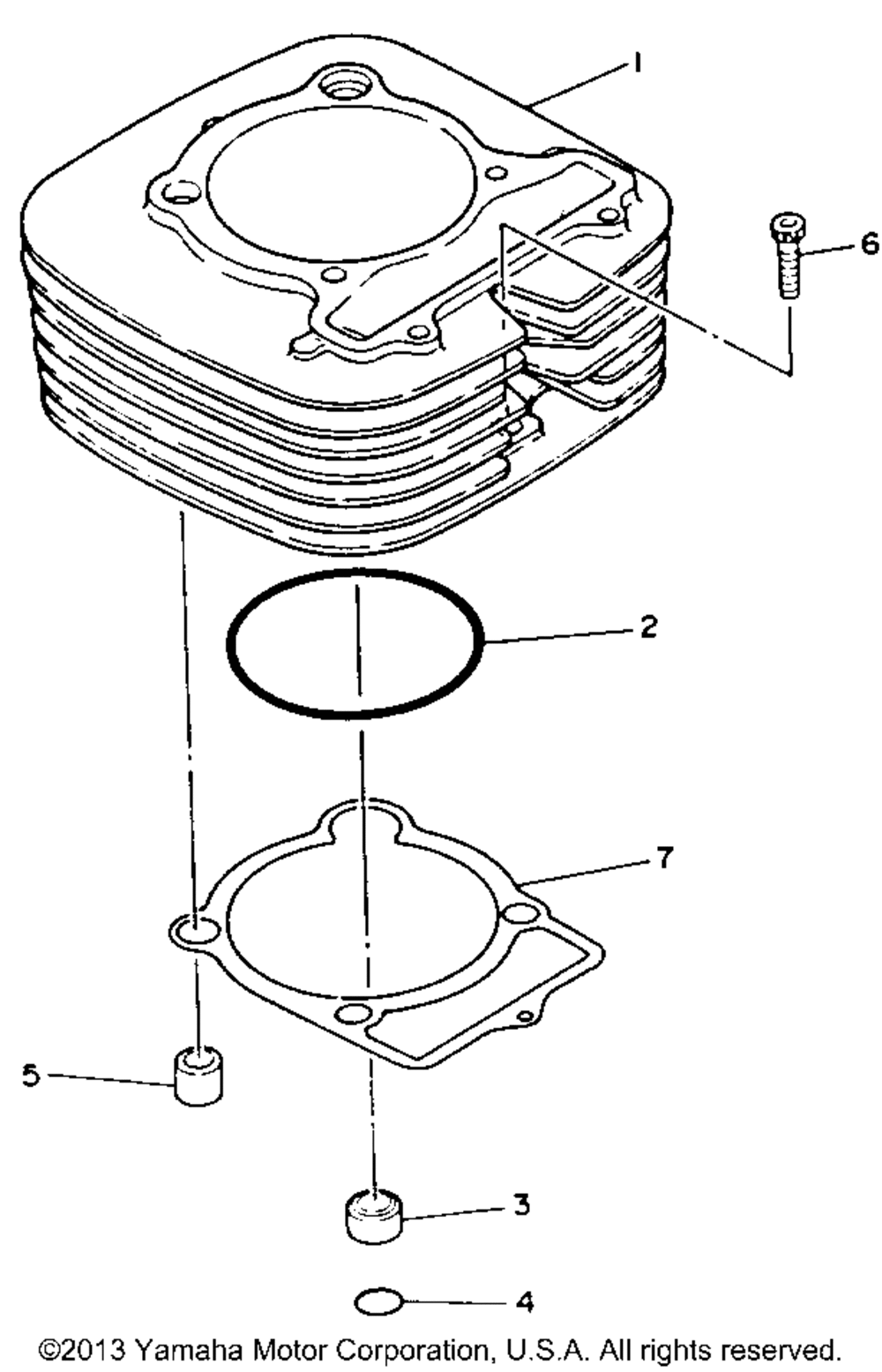 1

6

2

7

5

3

4

©2013 Yamaha Motor Corporation, U.S.A. All rights reserved.