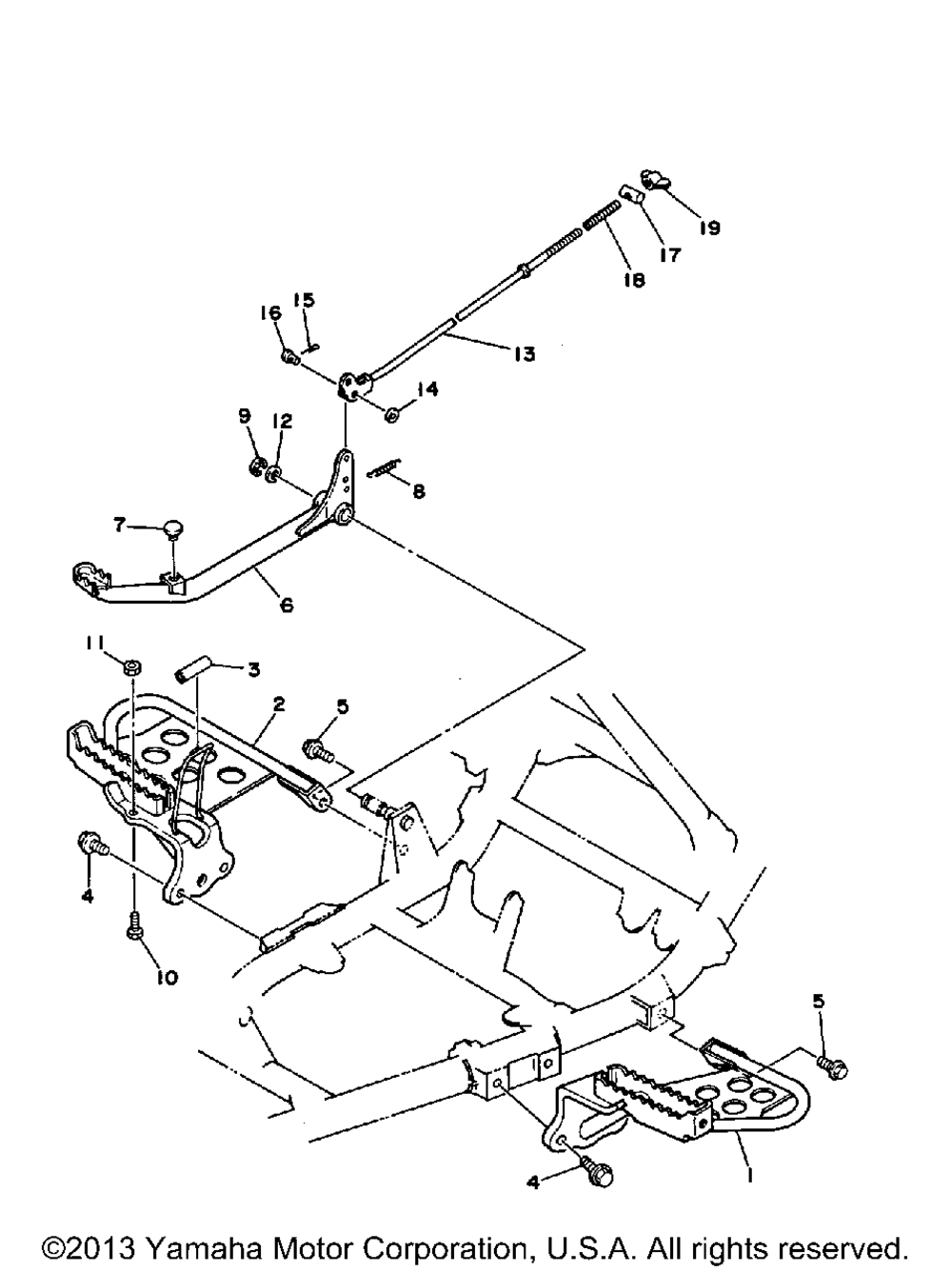 19
17
18
15
16
13
14
9
12
8
7
6
11
3
2
5
4
10
5
4
1
©2013 Yamaha Motor Corporation, U.S.A. All rights reserved.