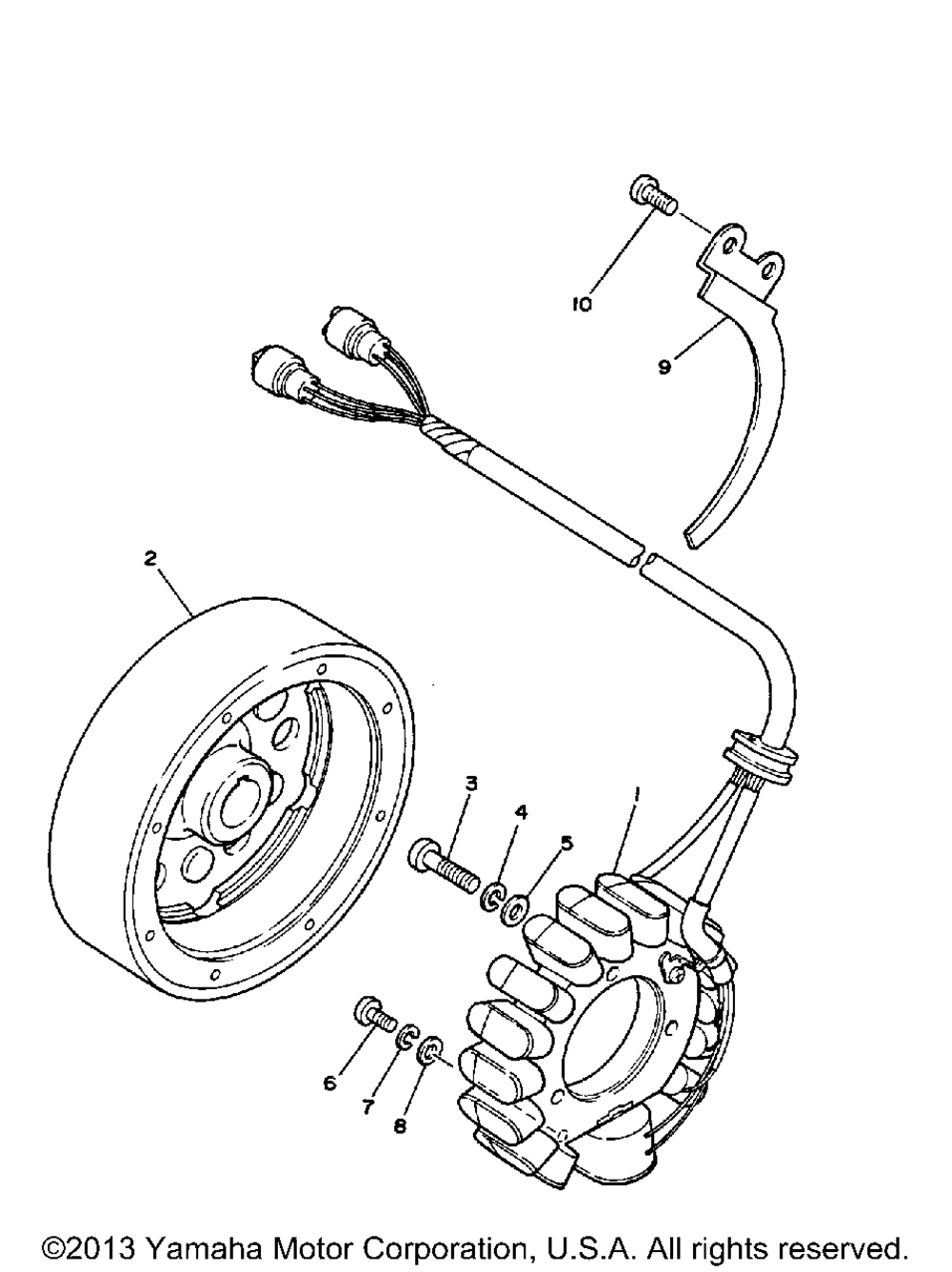 10
9
2
3
4
5
1
6
7
8
©2013 Yamaha Motor Corporation, U.S.A. All rights reserved.