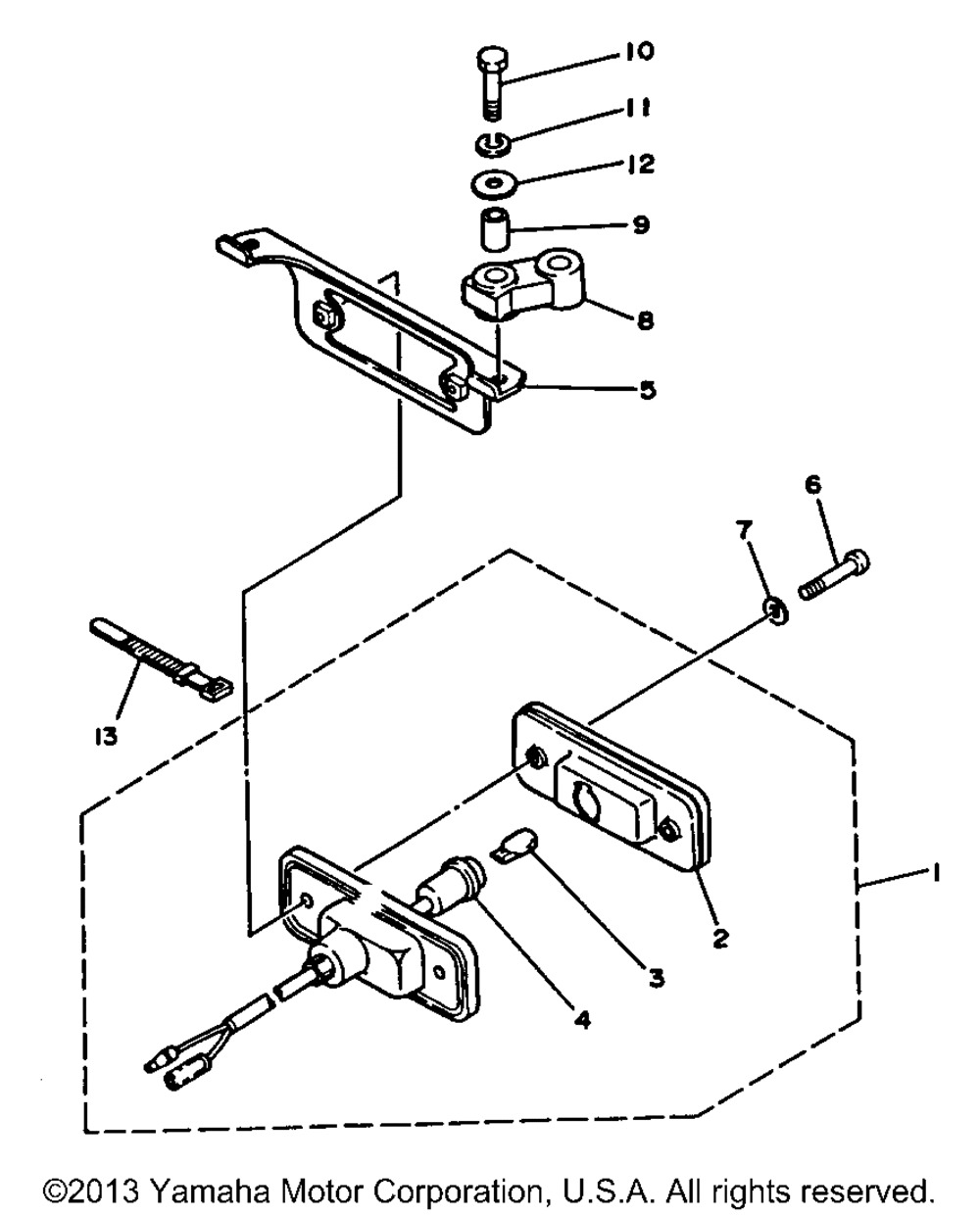 10
11
12
9
8
5
6
7
13
1
2
3
4
©2013 Yamaha Motor Corporation, U.S.A. All rights reserved.