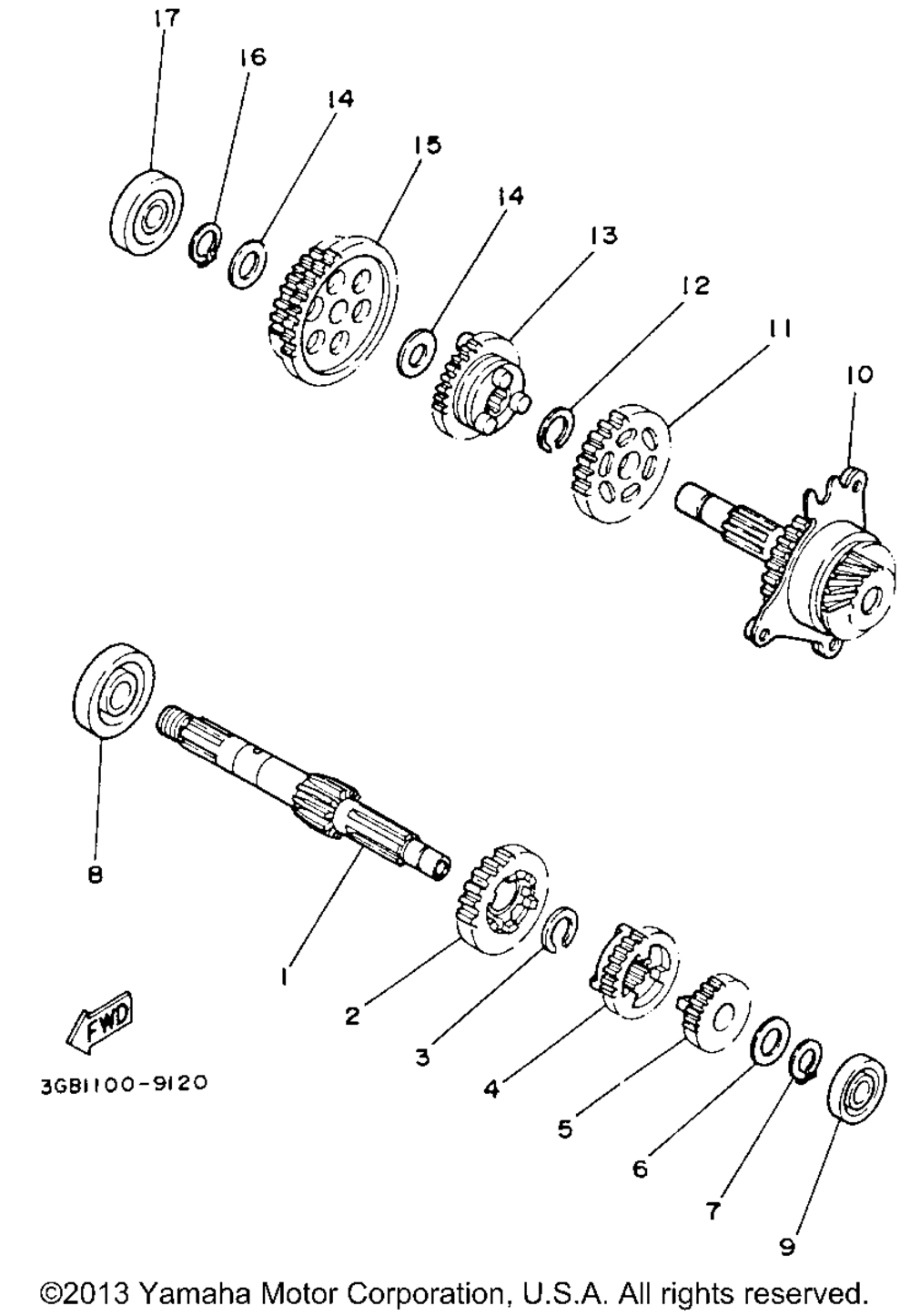 17
16
14
15
14
13
12
11
10
8
1
2
3
4
5
6
7
9
FWD
3GB1100-9120
©2013 Yamaha Motor Corporation, U.S.A. All rights reserved.