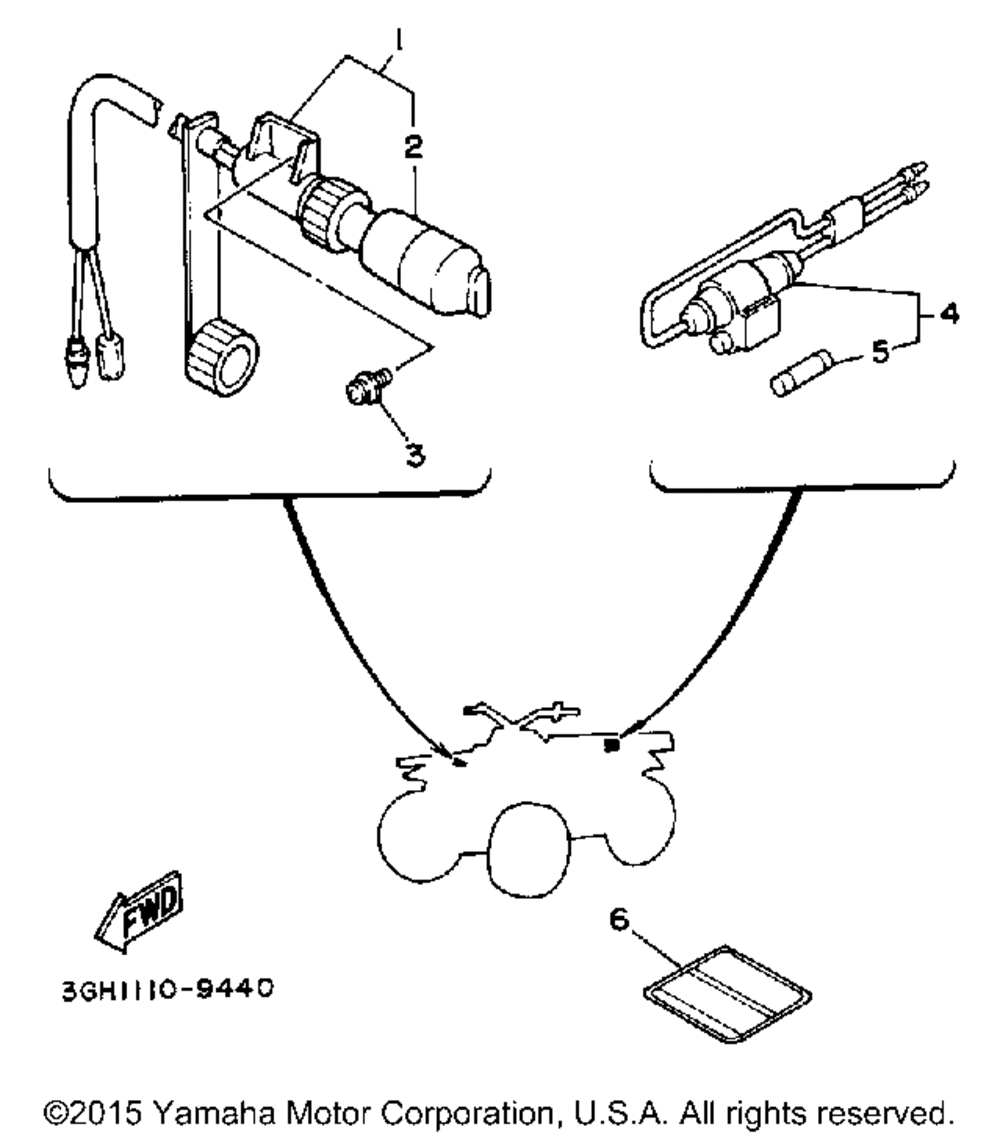 1
2
3
4
5
FWD
3GH1110-9440
6

©2015 Yamaha Motor Corporation, U.S.A. All rights reserved.