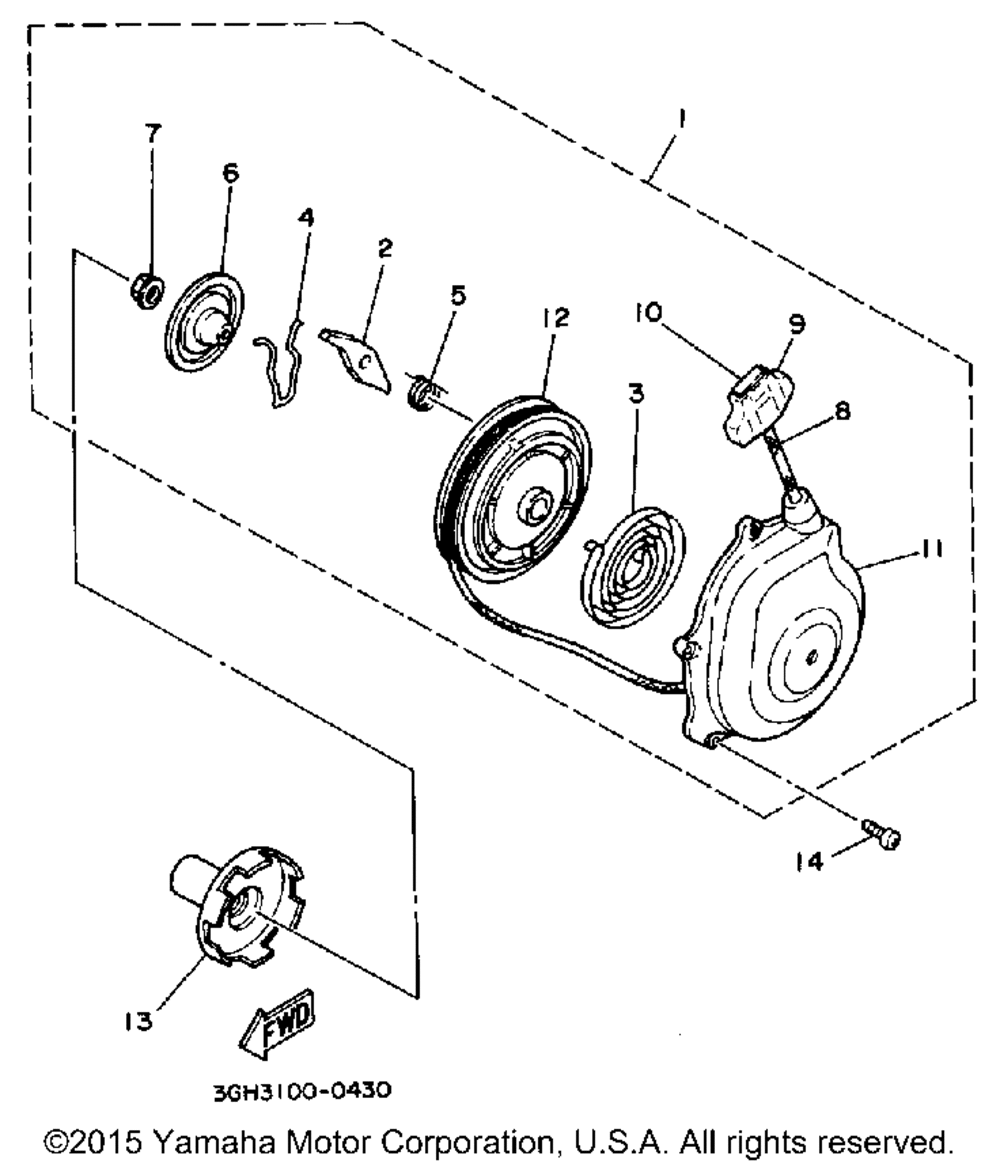 1

7

6

4

2

5

12

10

9

3

8

11

14

13

FWD

3GH3100-0430

©2015 Yamaha Motor Corporation, U.S.A. All rights reserved.