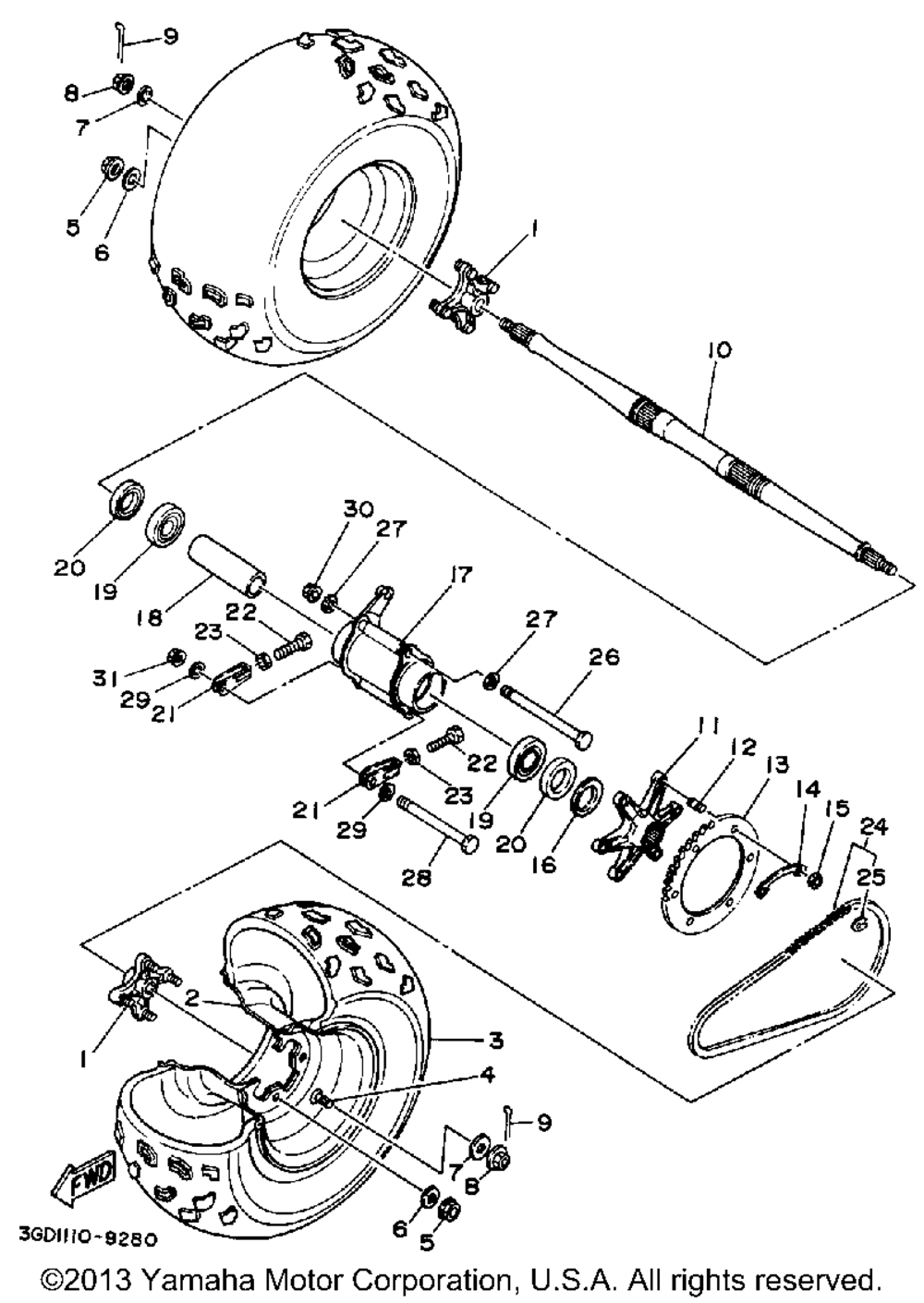 9
8
7
5
6
1
10
20
19
18
30
27
17
22
23
31
29
21
27
26
22
23
21
29
19
20
16
28
11
12
13
14
15
24
25
1
2
3
4
9
7
8
6
5
FWD
3GD1110-9280
©2013 Yamaha Motor Corporation, U.S.A. All rights reserved.