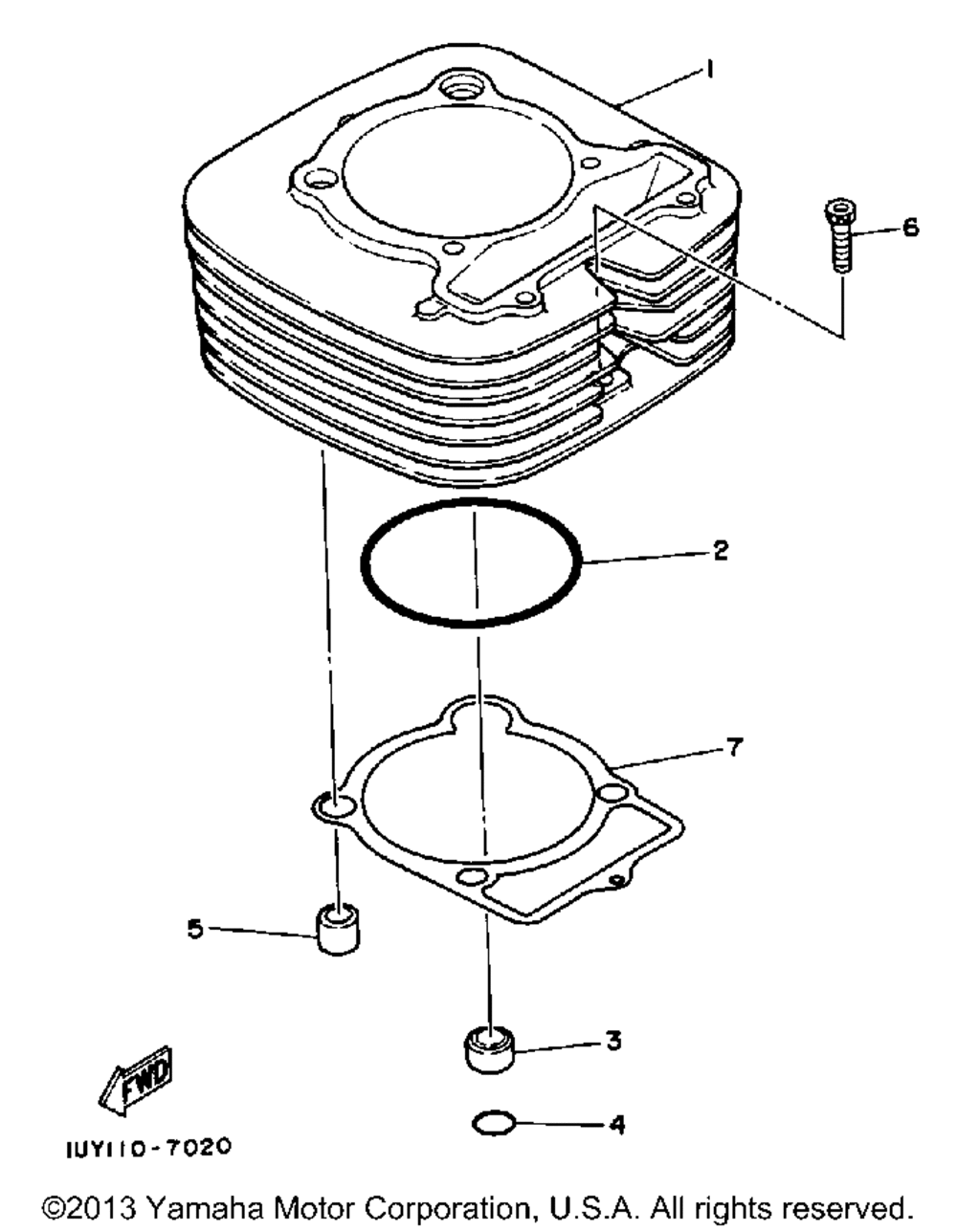 1
6
2
7
5
3
4
FWD
1UY110-7020
©2013 Yamaha Motor Corporation, U.S.A. All rights reserved.