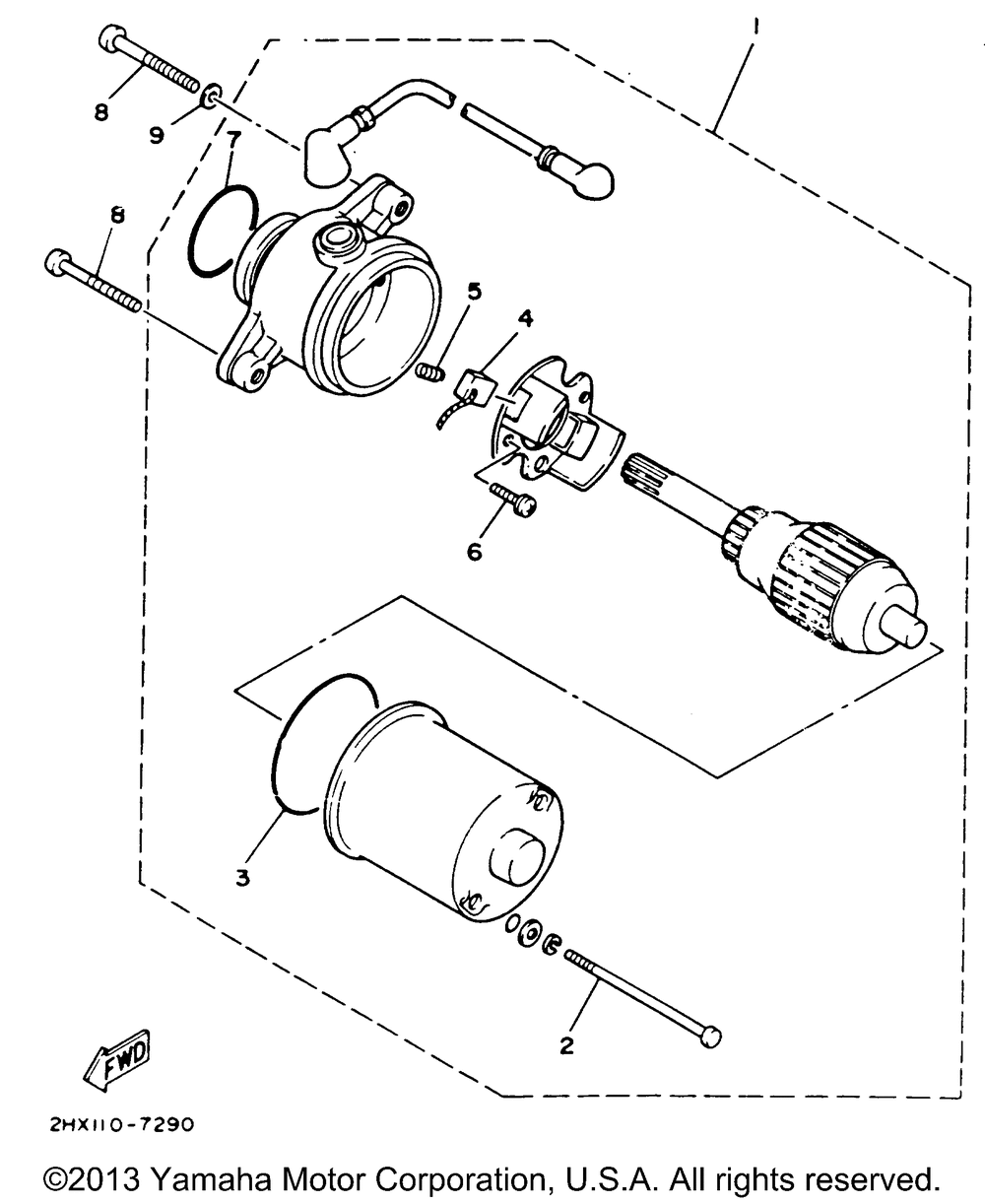 1
8
9
7
8
5
4
6
3
2
FWD
2HX110-7290
©2013 Yamaha Motor Corporation, U.S.A. All rights reserved.