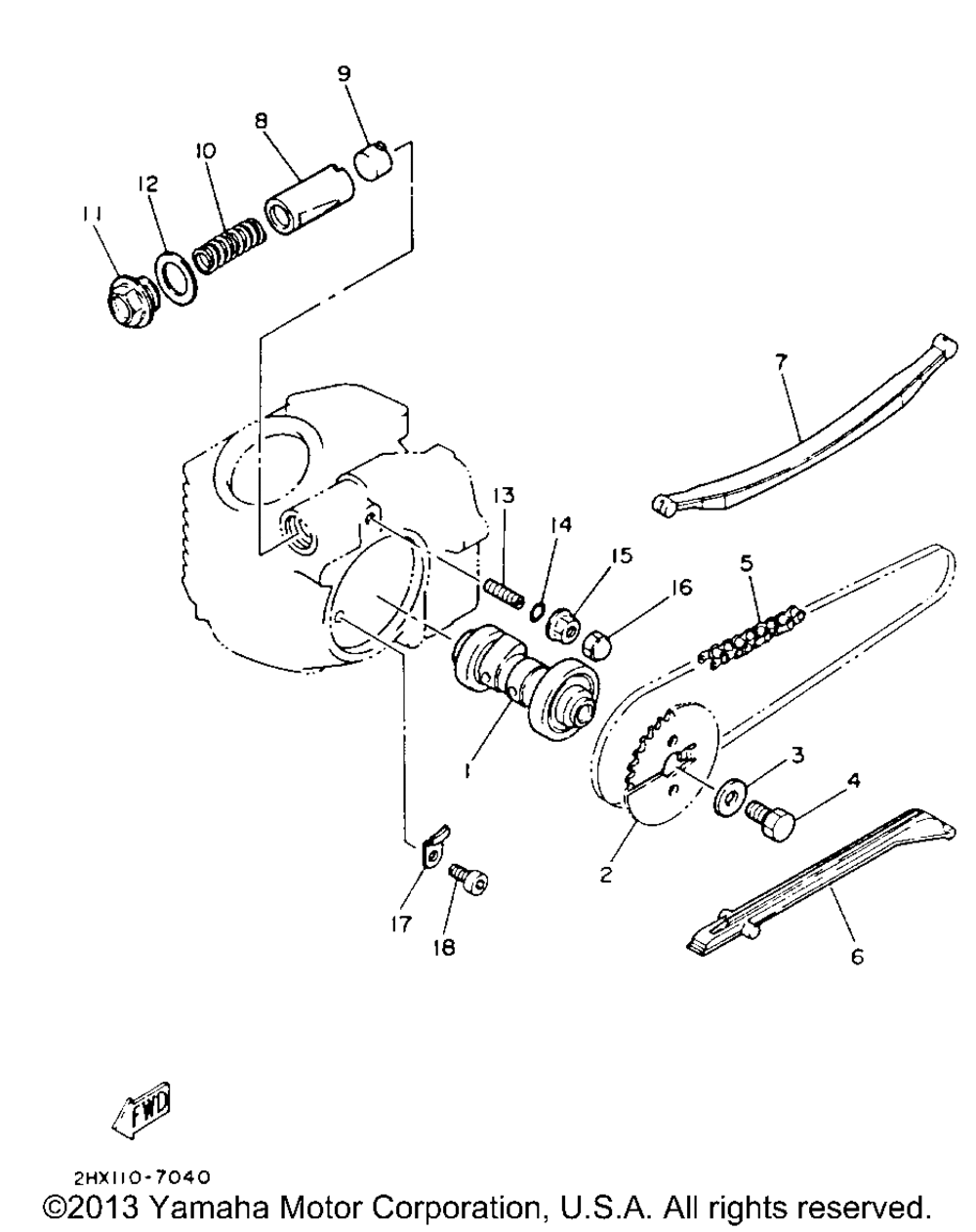 9
8
10
12
11
7
13
14
15
16
5
1
3
4
2
17
18
6
FWD
2HX110-7040
©2013 Yamaha Motor Corporation, U.S.A. All rights reserved.