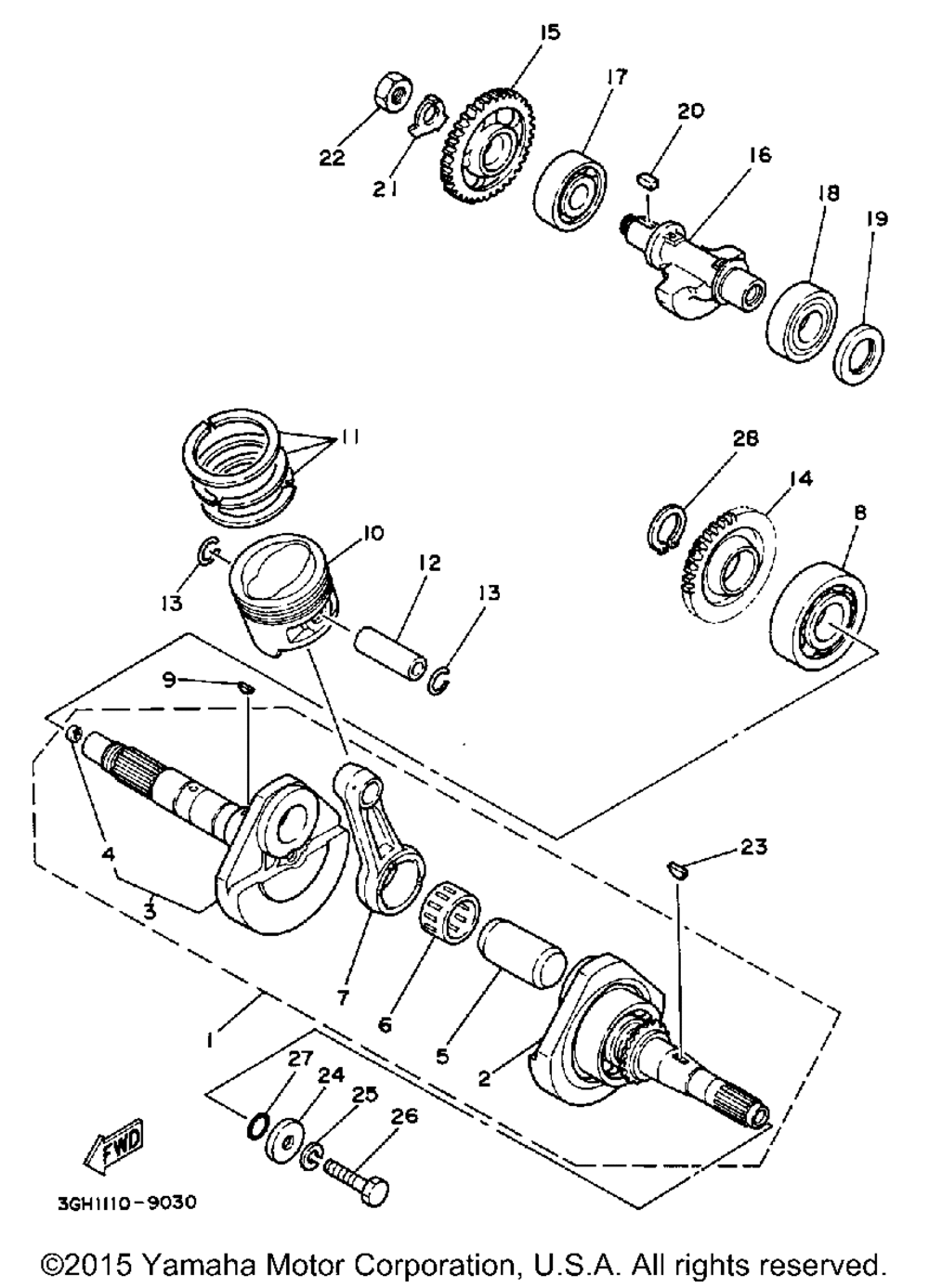 15
17
20
22
21
16
18
19
11
28
14
8
10
12
13
13
9
4
3
23
7
6
5
2
1
27
24
25
26
FWD
3GH1110-9030

©2015 Yamaha Motor Corporation, U.S.A. All rights reserved.